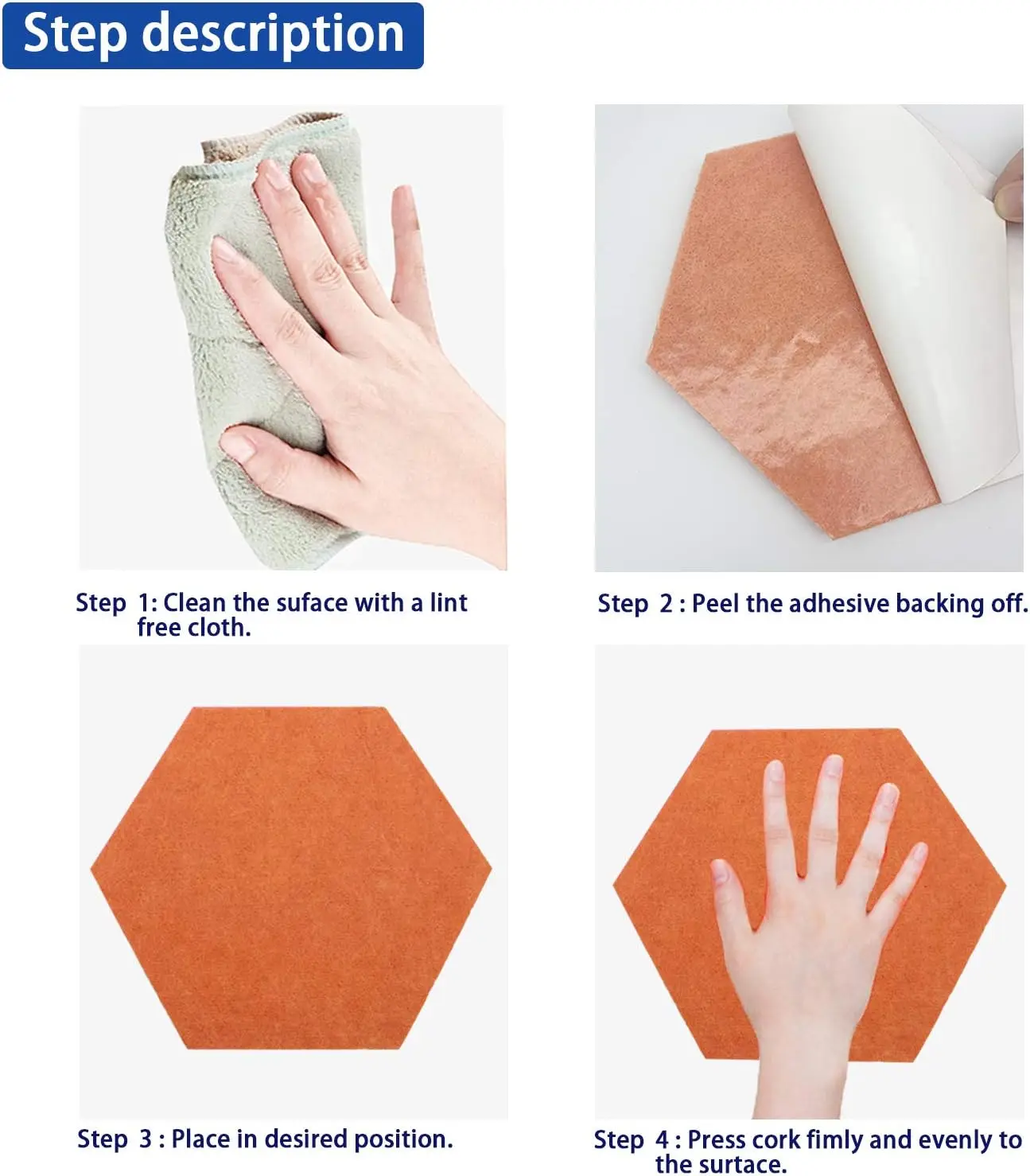 Step description

Step 1: Clean the suface with a lint free cloth.

Step 2 : Peel the adhesive backing off.

Step 3 : Place in desired position.

Step 4 : Press cork fimly and evenly to the surtace.