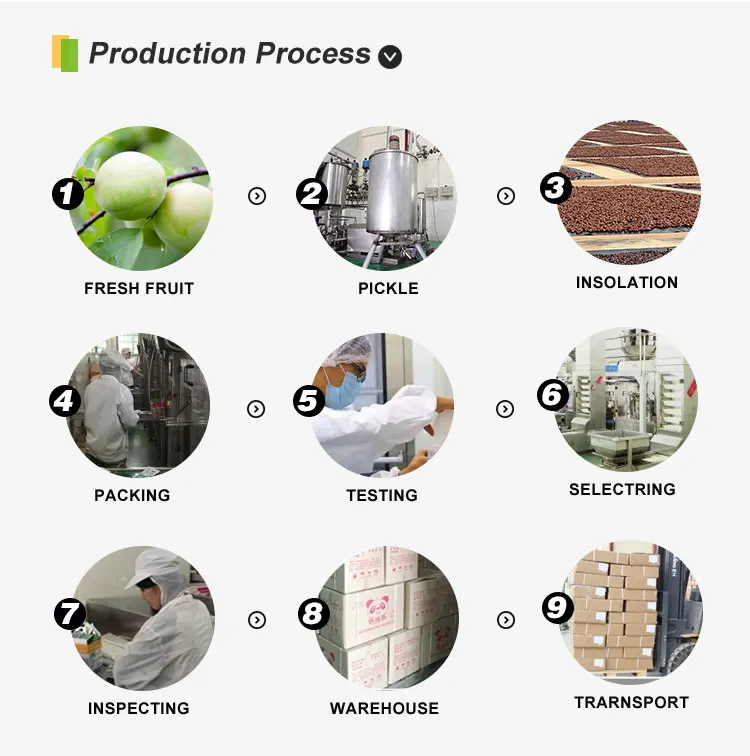 Production Process

1
FRESH FRUIT

2
PICKLE

3
INSOLATION

4
PACKING

5
TESTING

6
SELECTRING

7
INSPECTING

8
WAREHOUSE

9
TRARNSPORT