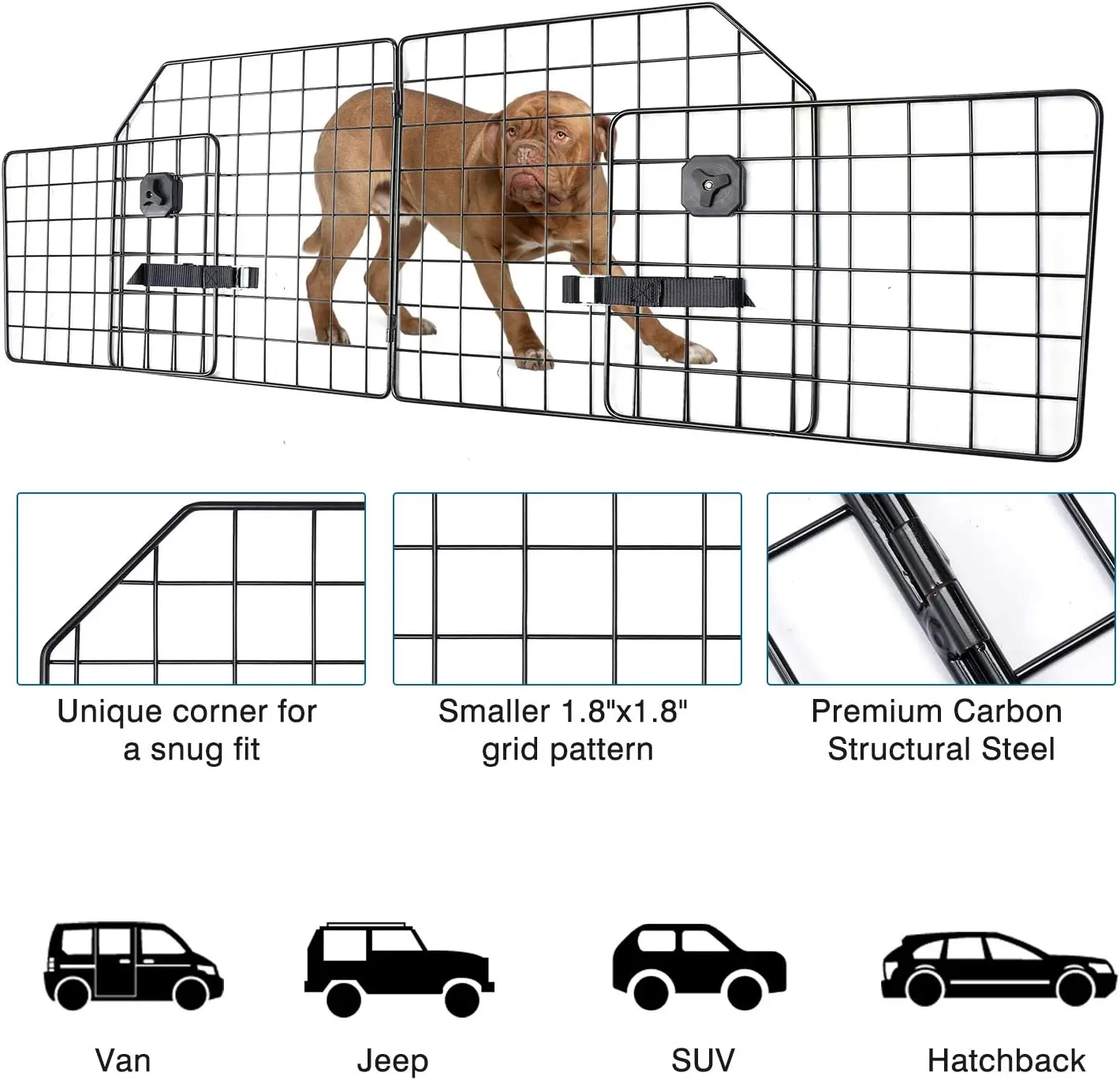 Unique corner for a snug fit

Smaller 1.8"x1.8" grid pattern

Premium Carbon Structural Steel

Van

Jeep

SUV

Hatchback