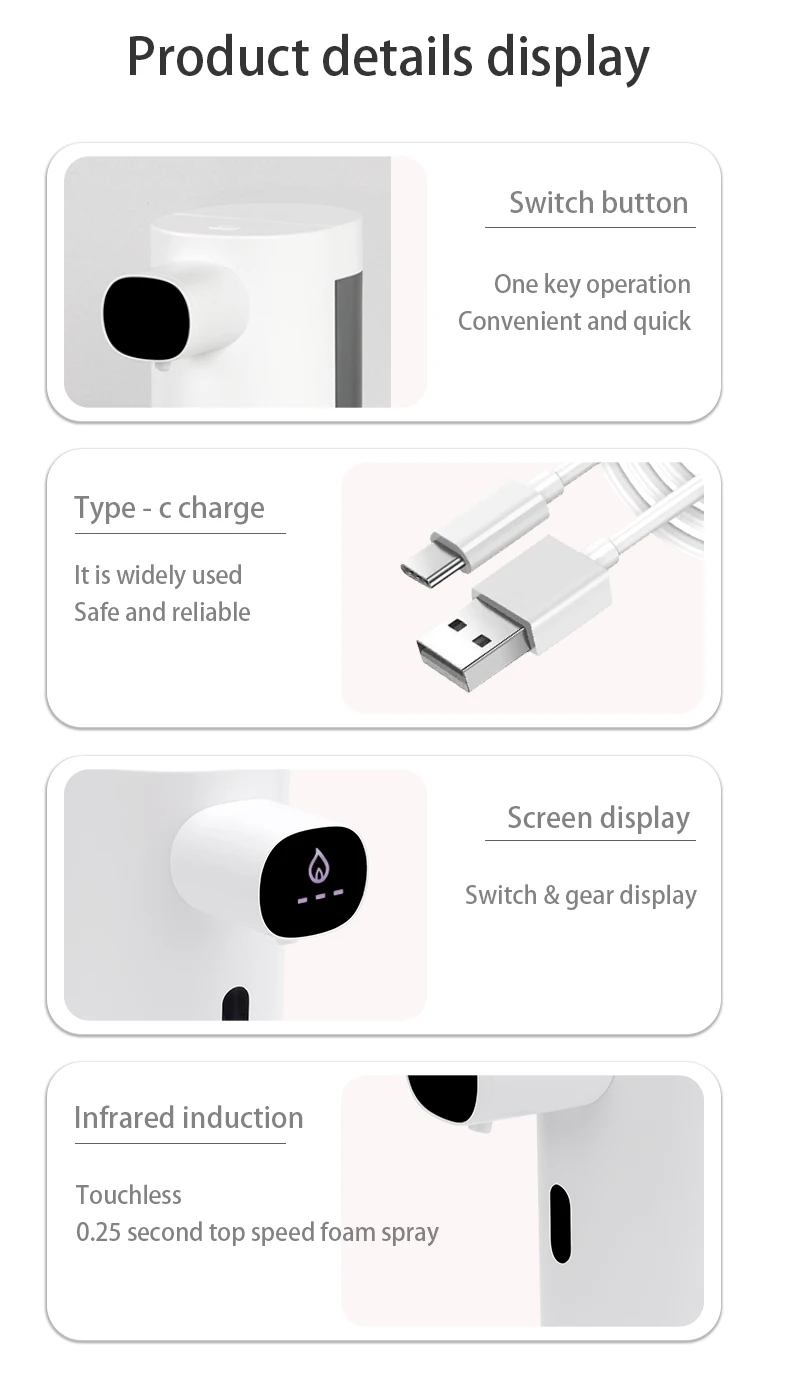 Product details display

Switch button

One key operation
Convenient and quick

Type - c charge

It is widely used
Safe and reliable

Screen display

Switch & gear display

Infrared induction

Touchless
0.25 second top speed foam spray