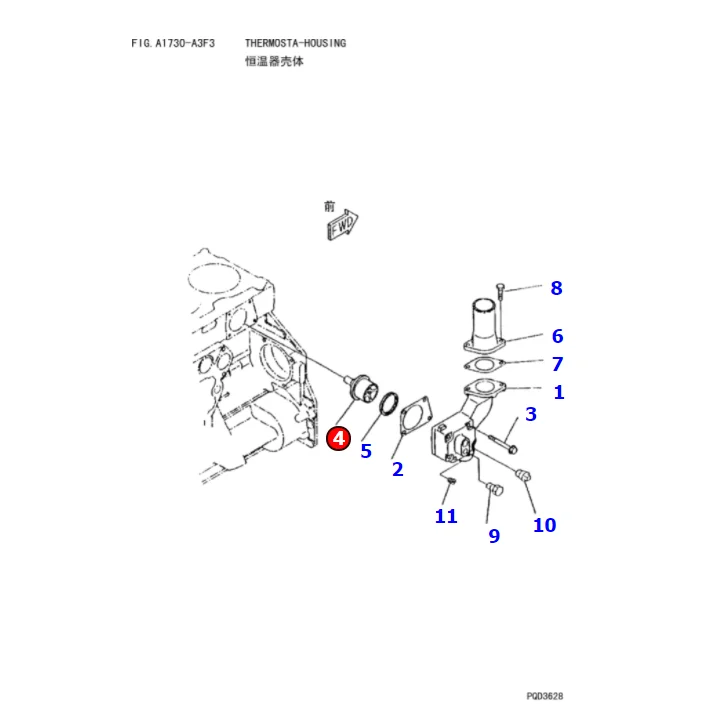 FIG. A1730-A3F3 THERMOSTA-HOUSING
恒温器壳体

前
FWD

8
6
7
1
3
4
5
2
11
9
10

PQD3628