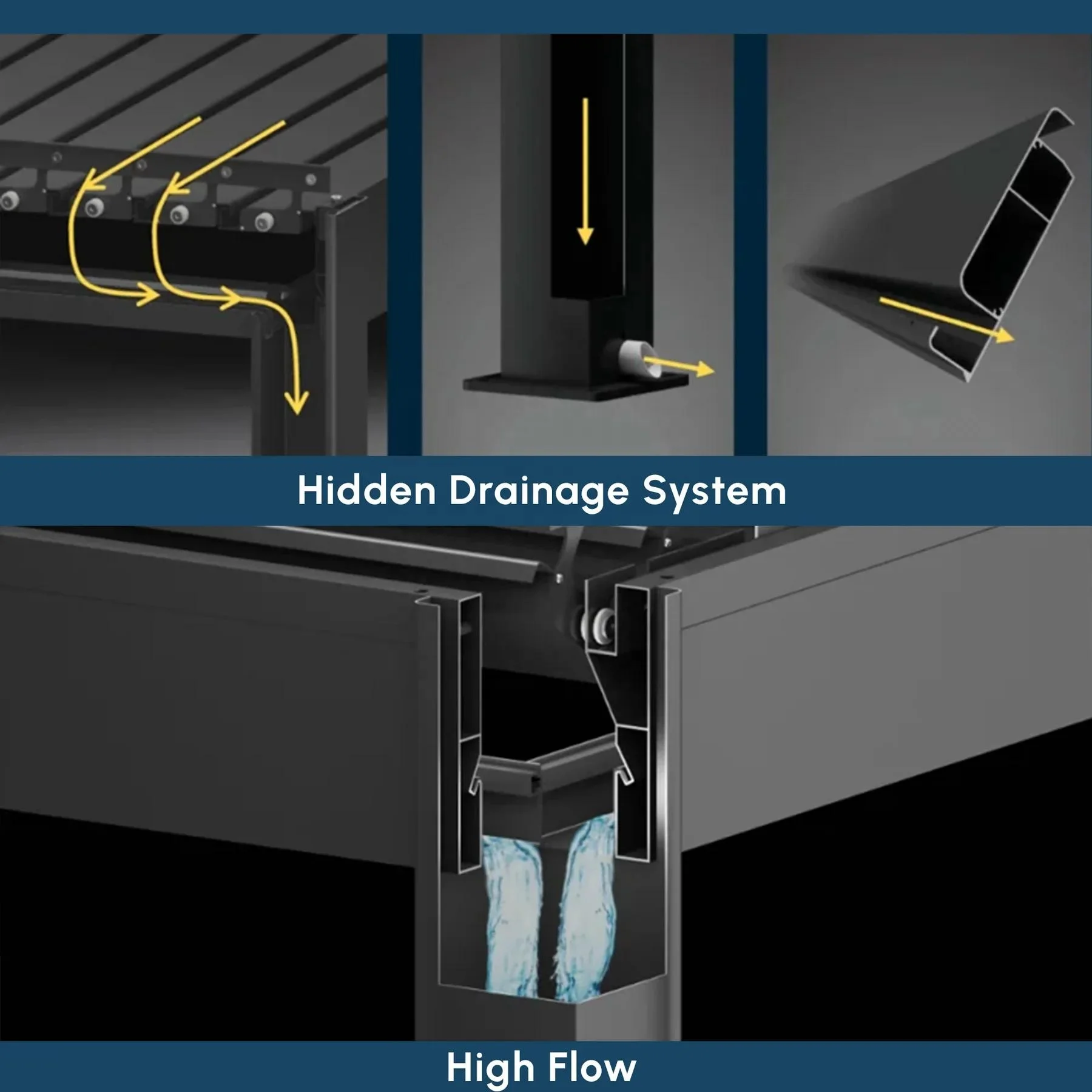 Hidden Drainage System

High Flow