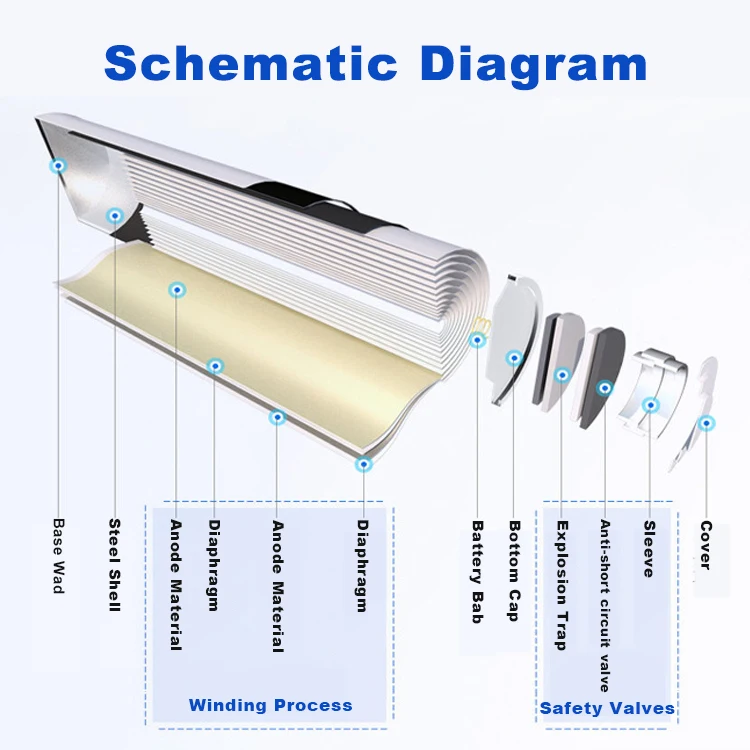 Schematic Diagram

Base Wad

Steel Shell

Anode Material

Diaphragm

Anode Material

Diaphragm

Winding Process

Battery Bab

Bottom Cap

Explosion Trap

Anti-short circuit valve

Sleeve

Cover

Safety Valves