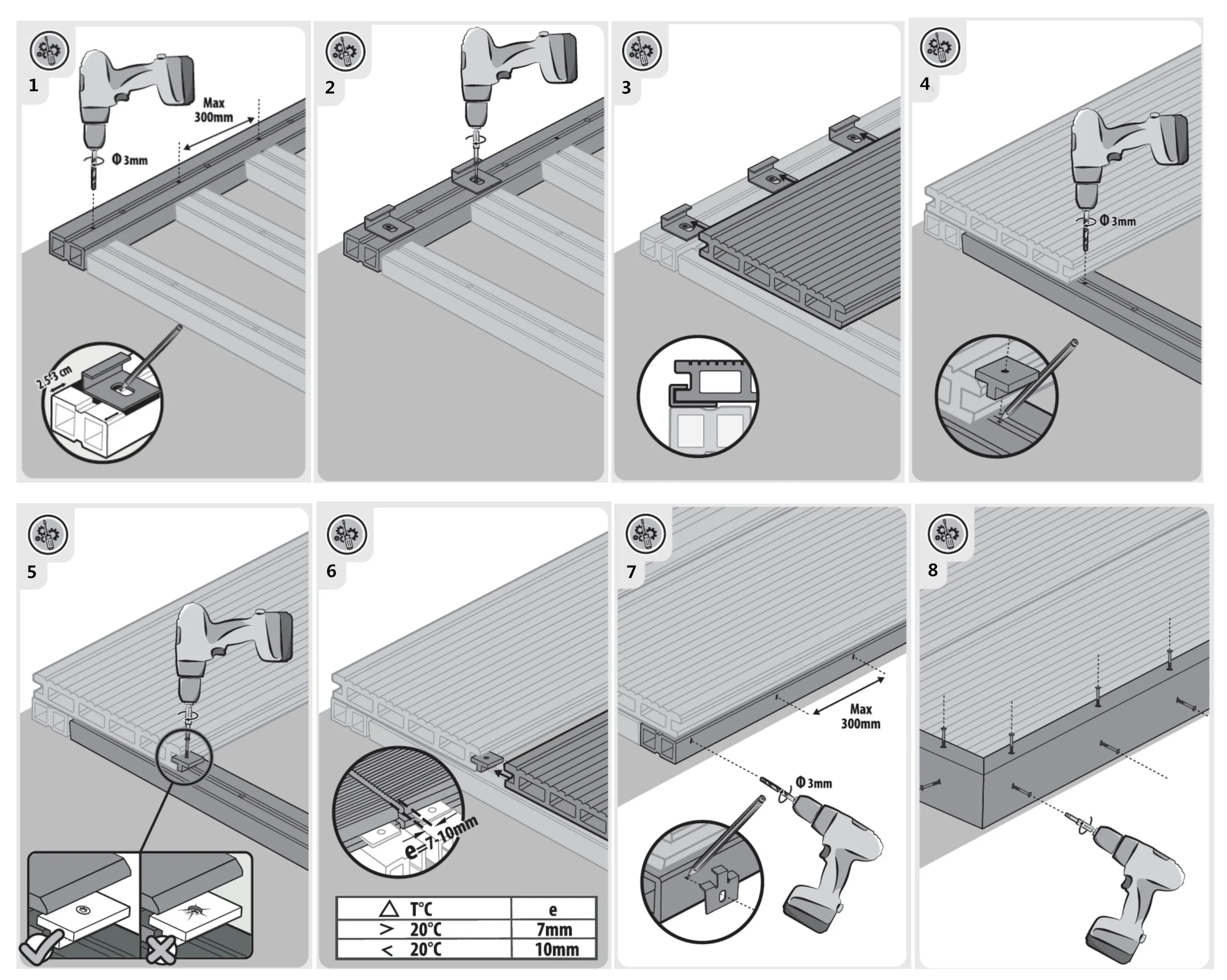 1

Max 300mm

Φ 3mm

2.5-3 cm

2

3

4

Φ 3mm

5

6

e=7-10mm

| △ T°C | e |
|---|---|
| > 20°C | 7mm |
| < 20°C | 10mm |

7

Max 300mm

Φ 3mm

8