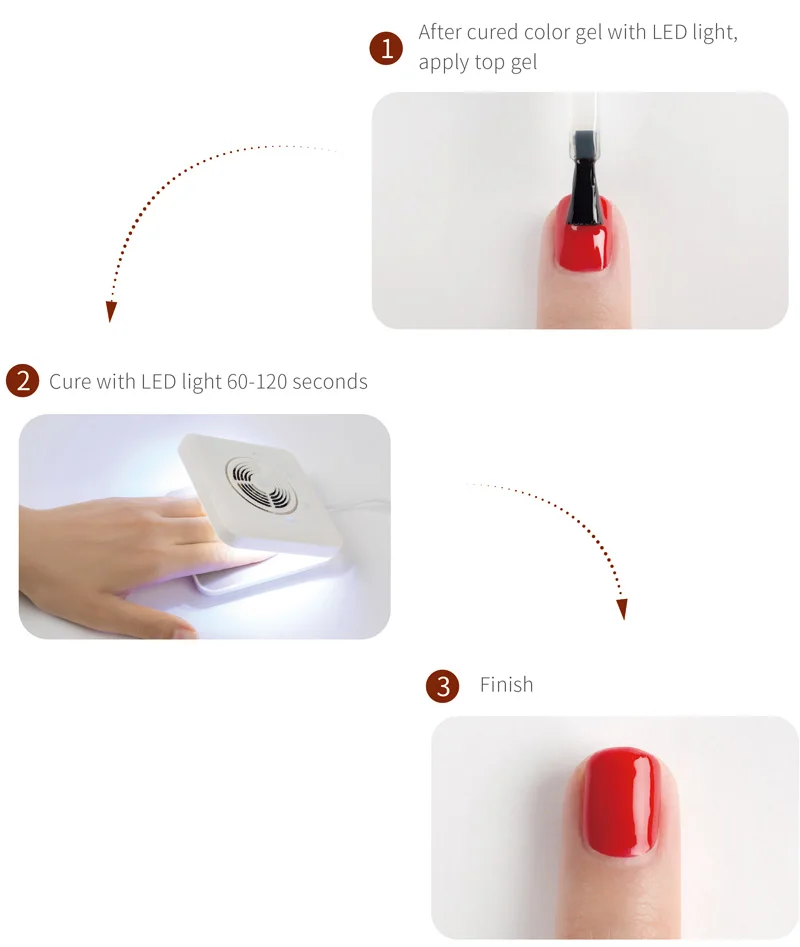 1 After cured color gel with LED light, apply top gel

2 Cure with LED light 60-120 seconds

3 Finish