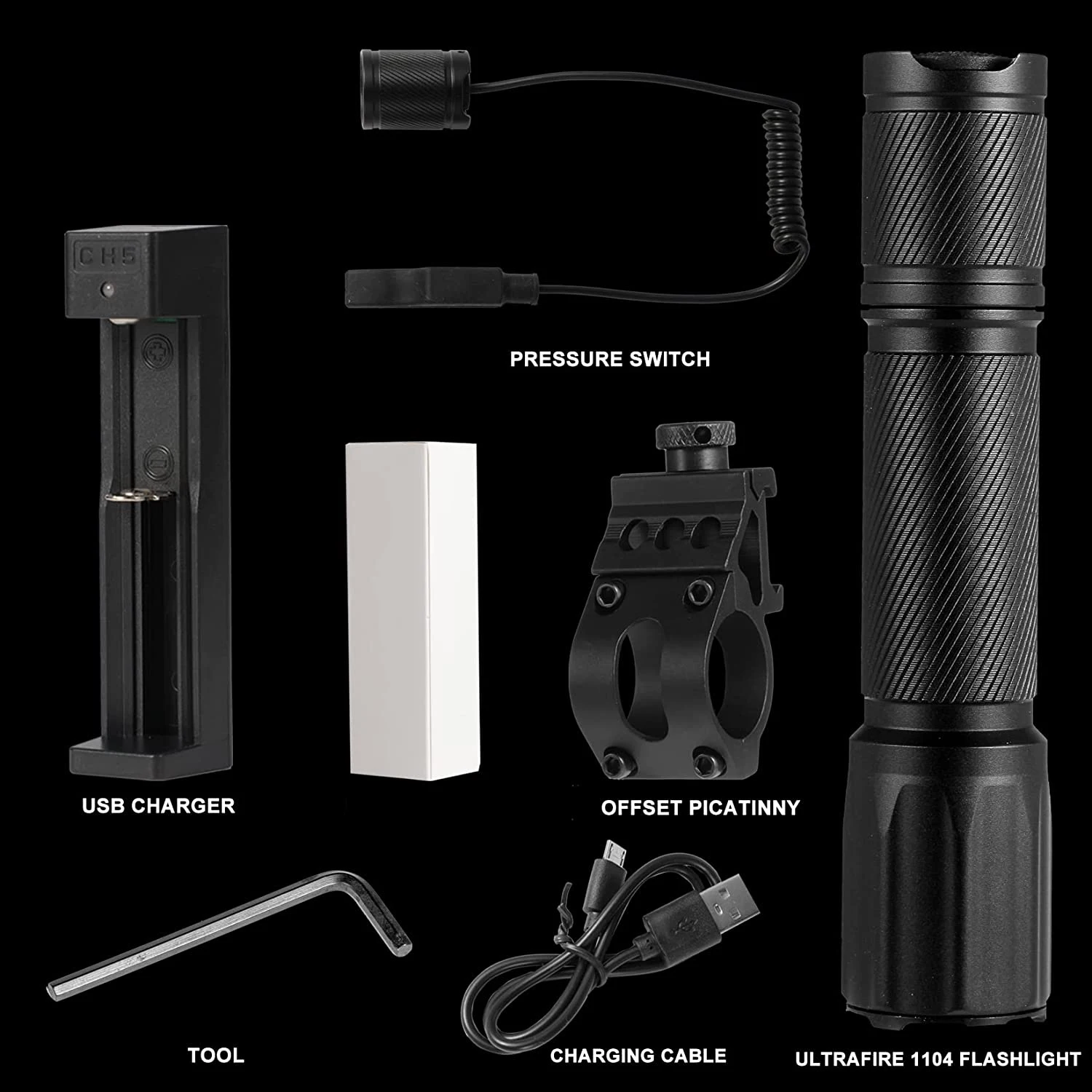 CH5

PRESSURE SWITCH

USB CHARGER

OFFSET PICATINNY

TOOL

CHARGING CABLE

ULTRAFIRE 1104 FLASHLIGHT