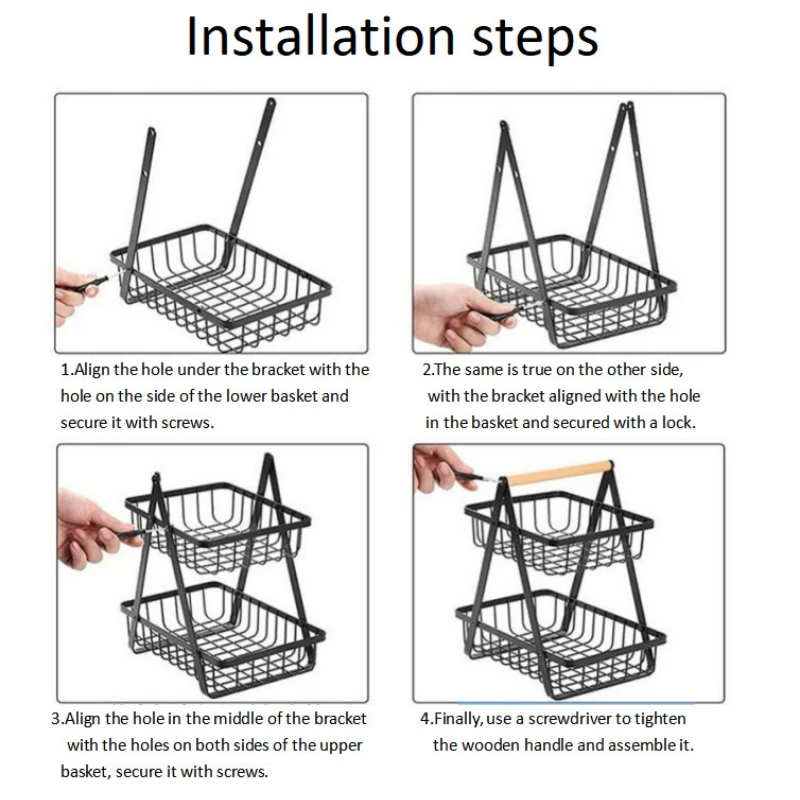 Installation steps

1.Align the hole under the bracket with the hole on the side of the lower basket and secure it with screws.

2.The same is true on the other side, with the bracket aligned with the hole in the basket and secured with a lock.

3.Align the hole in the middle of the bracket with the holes on both sides of the upper basket, secure it with screws.

4.Finally, use a screwdriver to tighten the wooden handle and assemble it.