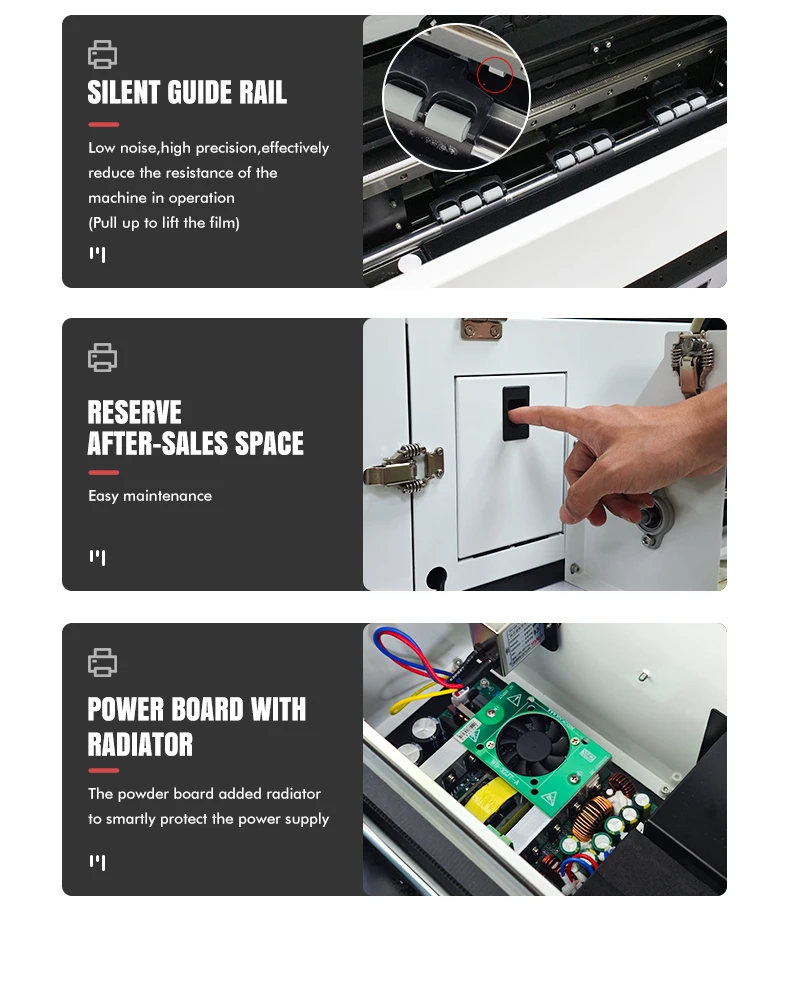 SILENT GUIDE RAIL

Low noise,high precision,effectively reduce the resistance of the machine in operation
(Pull up to lift the film)

RESERVE
AFTER-SALES SPACE

Easy maintenance

POWER BOARD WITH RADIATOR

The powder board added radiator to smartly protect the power supply