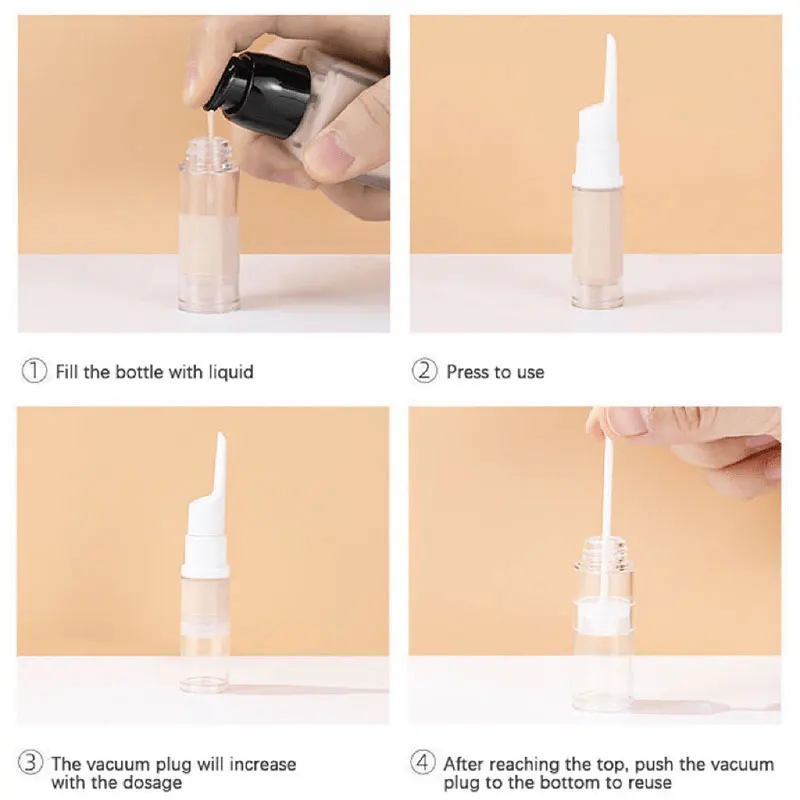 ① Fill the bottle with liquid

② Press to use

③ The vacuum plug will increase with the dosage

④ After reaching the top, push the vacuum plug to the bottom to reuse