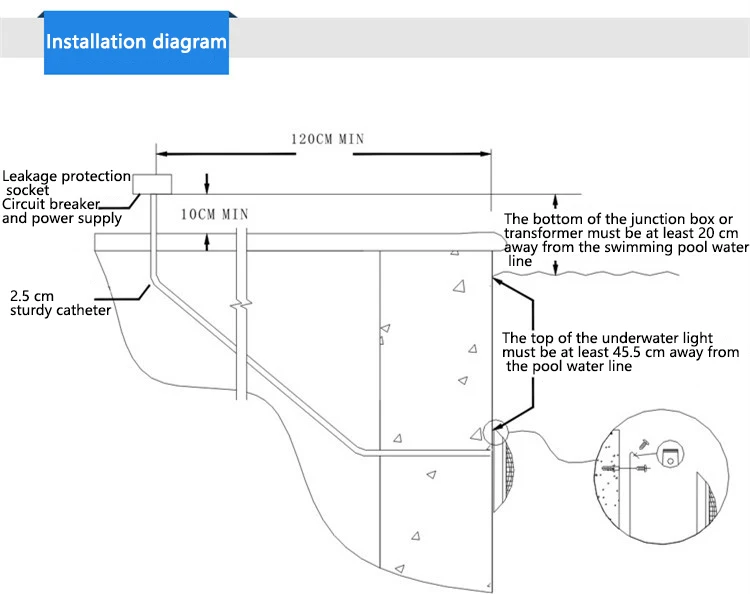 Installation diagram

120CM MIN

Leakage protection socket

Circuit breaker and power supply

10CM MIN

The bottom of the junction box or transformer must be at least 20 cm away from the swimming pool water line

2.5 cm sturdy catheter

The top of the underwater light must be at least 45.5 cm away from the pool water line