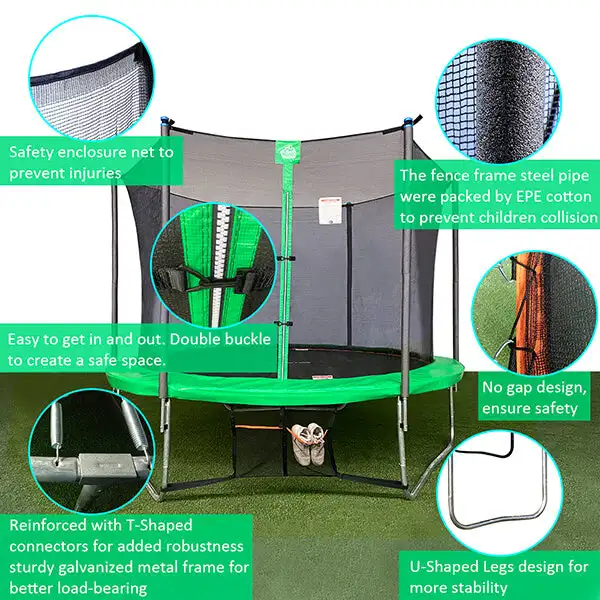 Safety enclosure net to prevent injuries

The fence frame steel pipe were packed by EPE cotton to prevent children collision

Easy to get in and out. Double buckle to create a safe space.

No gap design, ensure safety

Reinforced with T-Shaped connectors for added robustness sturdy galvanized metal frame for better load-bearing

U-Shaped Legs design for more stability