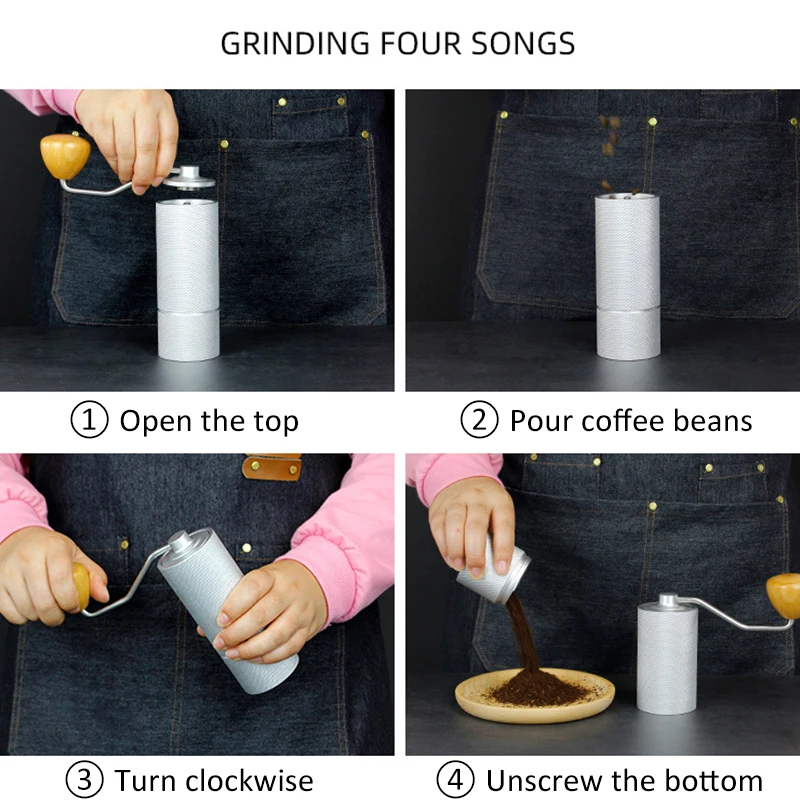 GRINDING FOUR SONGS

① Open the top

② Pour coffee beans

③ Turn clockwise

④ Unscrew the bottom