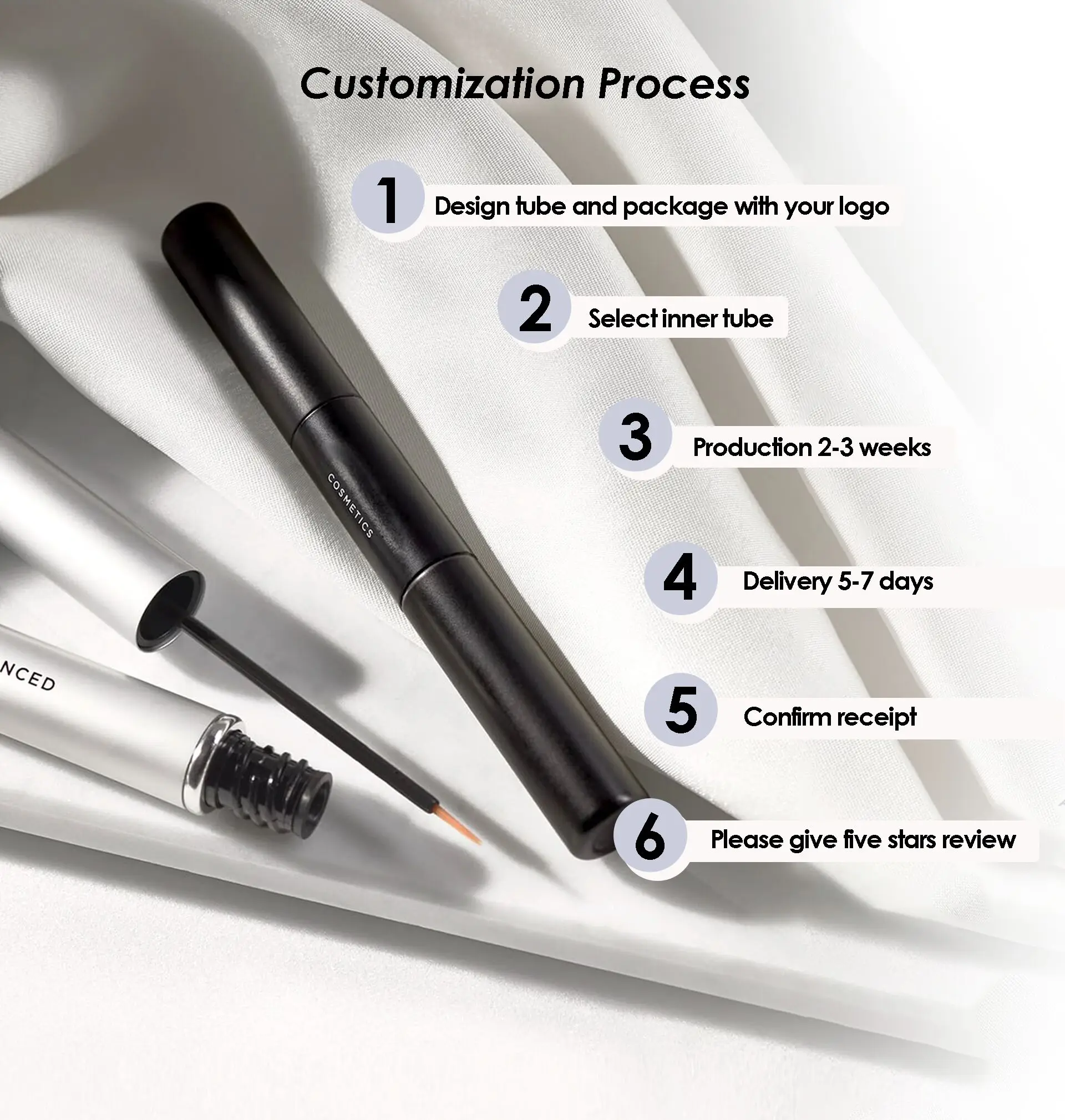 Customization Process

1 Design tube and package with your logo

2 Select inner tube

3 Production 2-3 weeks

4 Delivery 5-7 days

5 Confirm receipt

6 Please give five stars review

COSMETICS

NCED