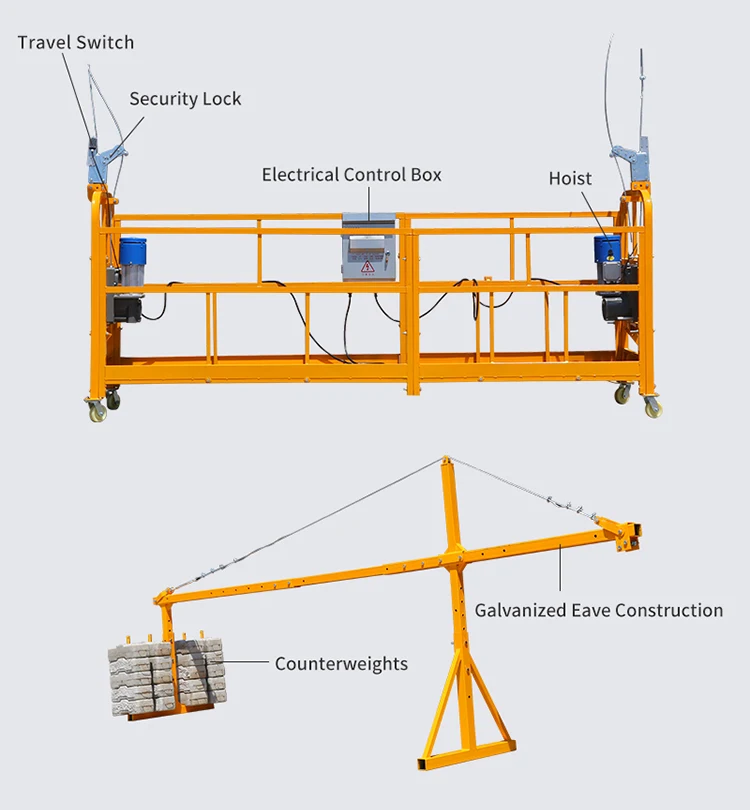 Travel Switch
Security Lock
Electrical Control Box
Hoist
Galvanized Eave Construction
Counterweights