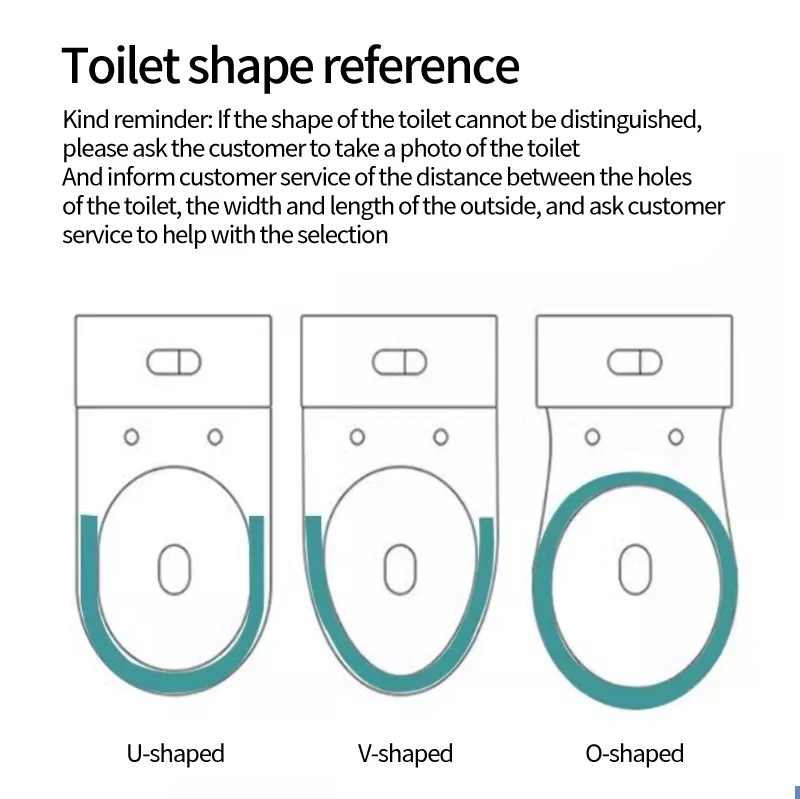 Toilet shape reference

Kind reminder: If the shape of the toilet cannot be distinguished, please ask the customer to take a photo of the toilet
And inform customer service of the distance between the holes of the toilet, the width and length of the outside, and ask customer service to help with the selection

U-shaped

V-shaped

O-shaped