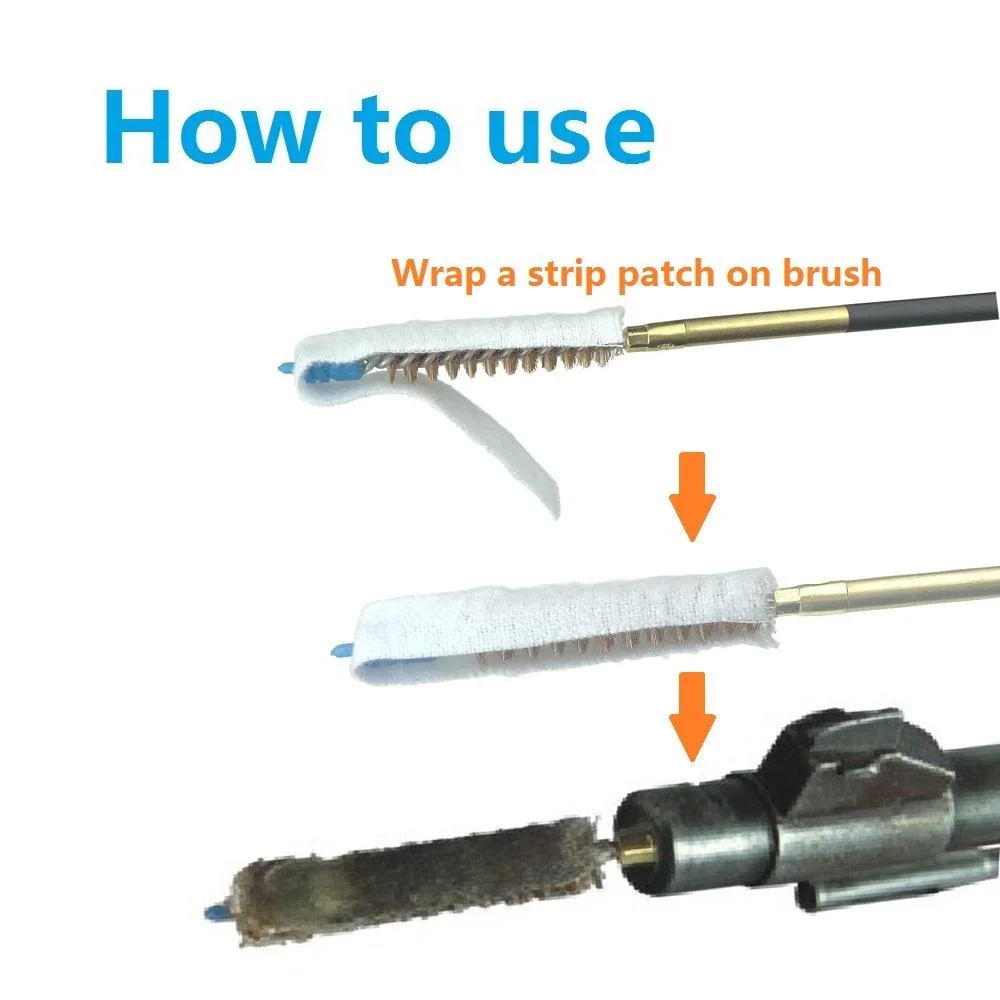 How to use

Wrap a strip patch on brush