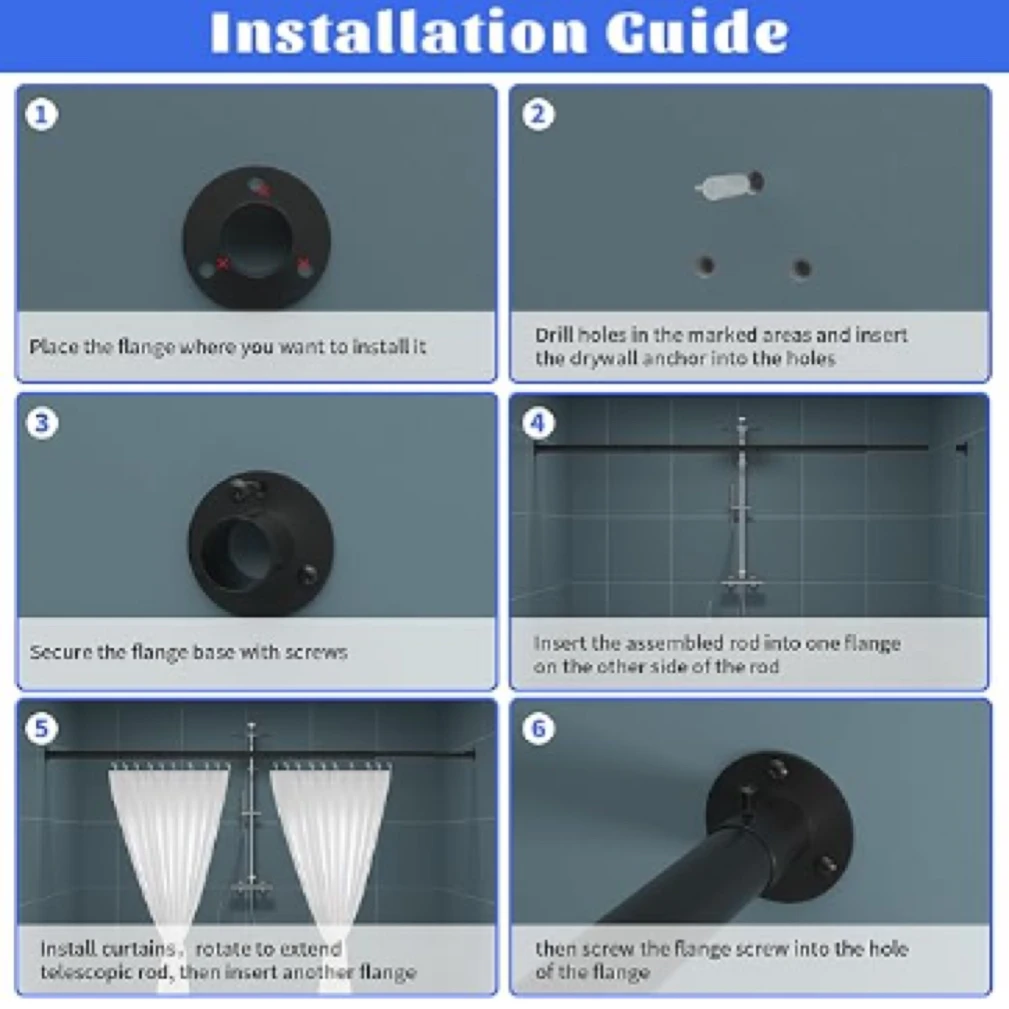 Installation Guide

1
Place the flange where you want to install it

2
Drill holes in the marked areas and insert the drywall anchor into the holes

3
Secure the flange base with screws

4
Insert the assembled rod into one flange on the other side of the rod

5
Install curtains, rotate to extend telescopic rod, then insert another flange

6
then screw the flange screw into the hole of the flange