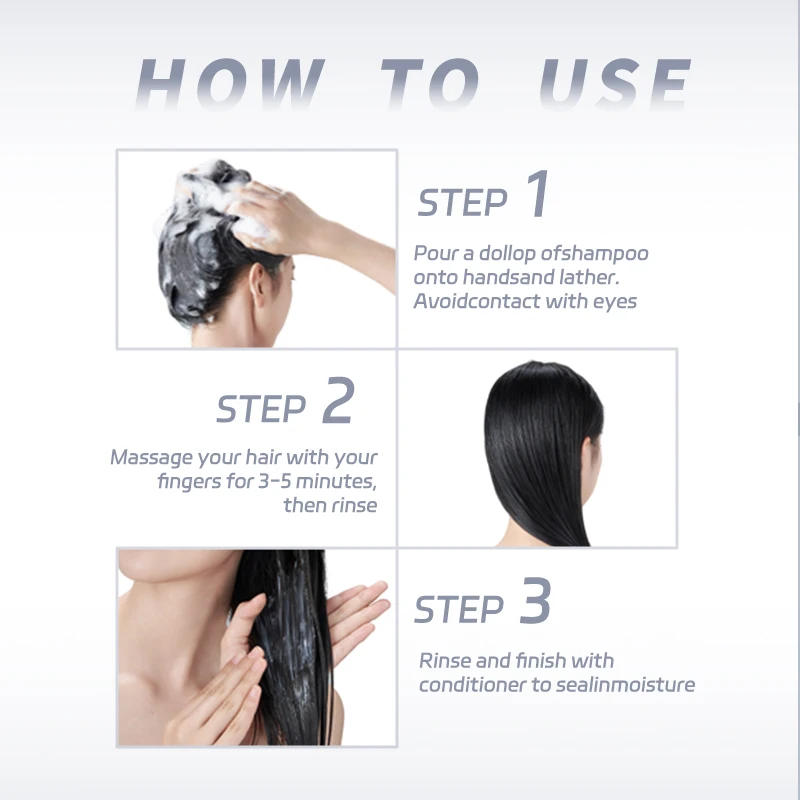 HOW TO USE

STEP 1

Pour a dollop ofshampoo onto handsand lather. Avoidcontact with eyes

STEP 2

Massage your hair with your fingers for 3-5 minutes, then rinse

STEP 3

Rinse and finish with conditioner to sealinmoisture