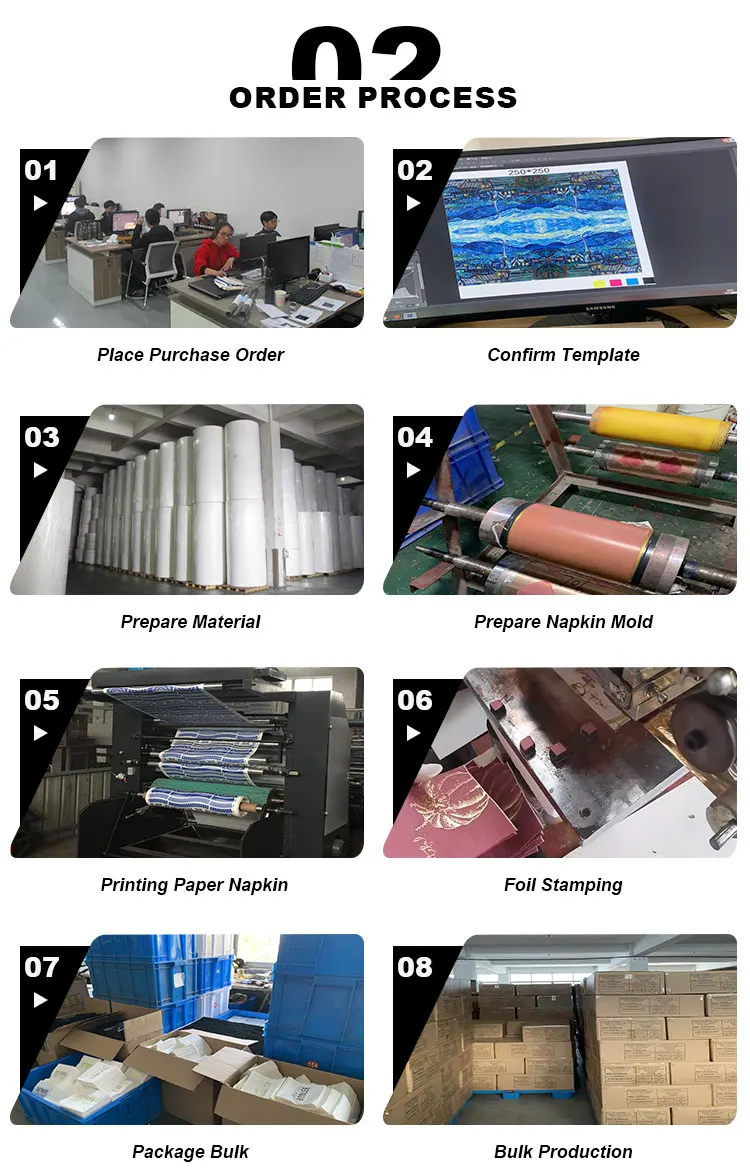 02
ORDER PROCESS

01
Place Purchase Order

02
250*250
SAMSUNG
Confirm Template

03
Prepare Material

04
Prepare Napkin Mold

05
Printing Paper Napkin

06
Foil Stamping

07
Package Bulk

08
Bulk Production