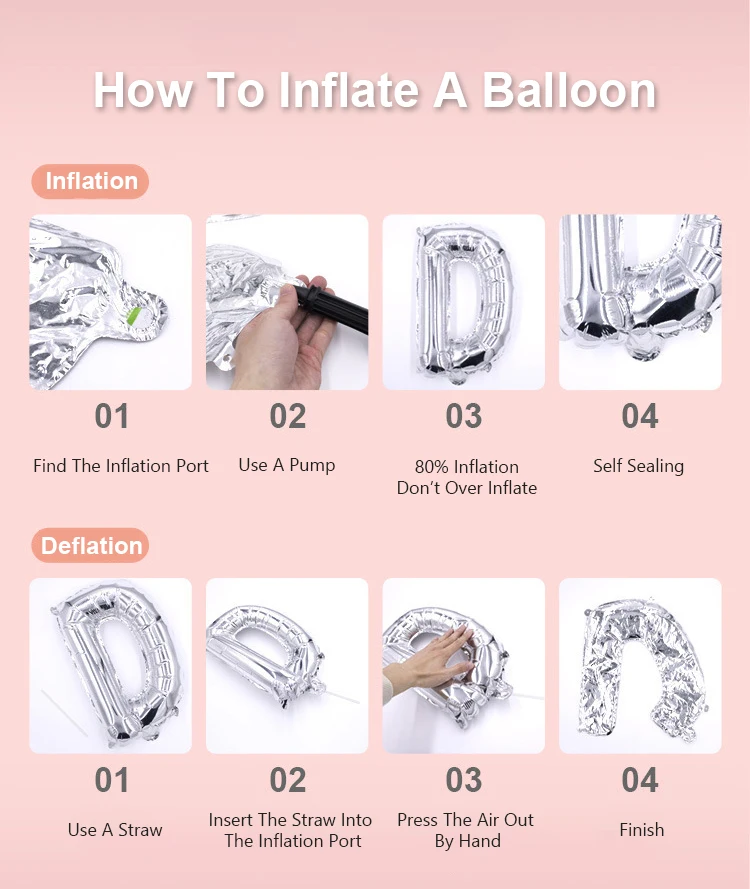 How To Inflate A Balloon

Inflation

01
Find The Inflation Port

02
Use A Pump

03
80% Inflation
Don't Over Inflate

04
Self Sealing

Deflation

01
Use A Straw

02
Insert The Straw Into The Inflation Port

03
Press The Air Out By Hand

04
Finish