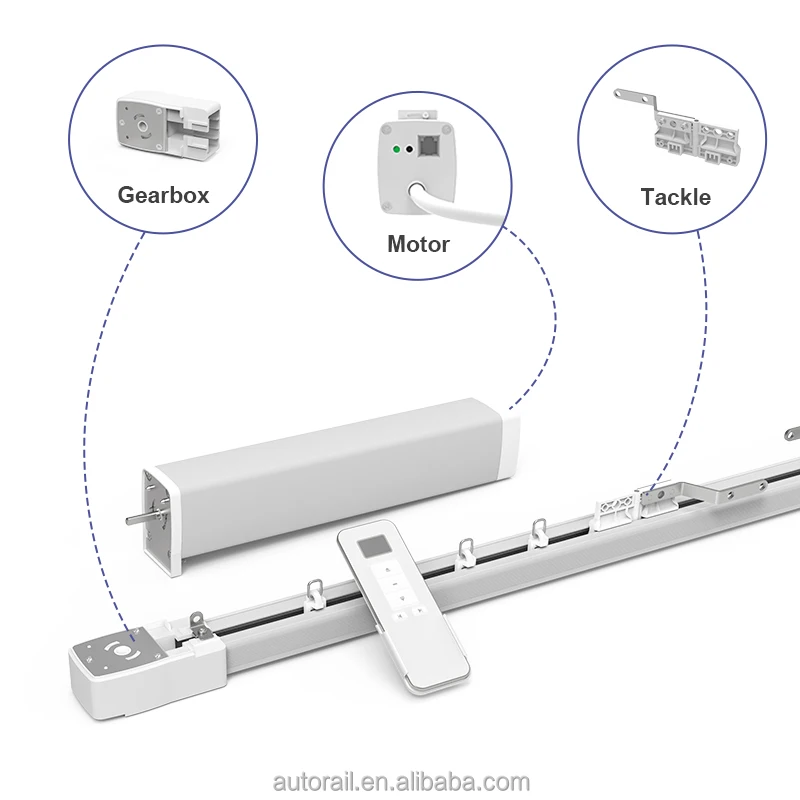 Gearbox

Motor

Tackle

autorail.en.alibaba.com