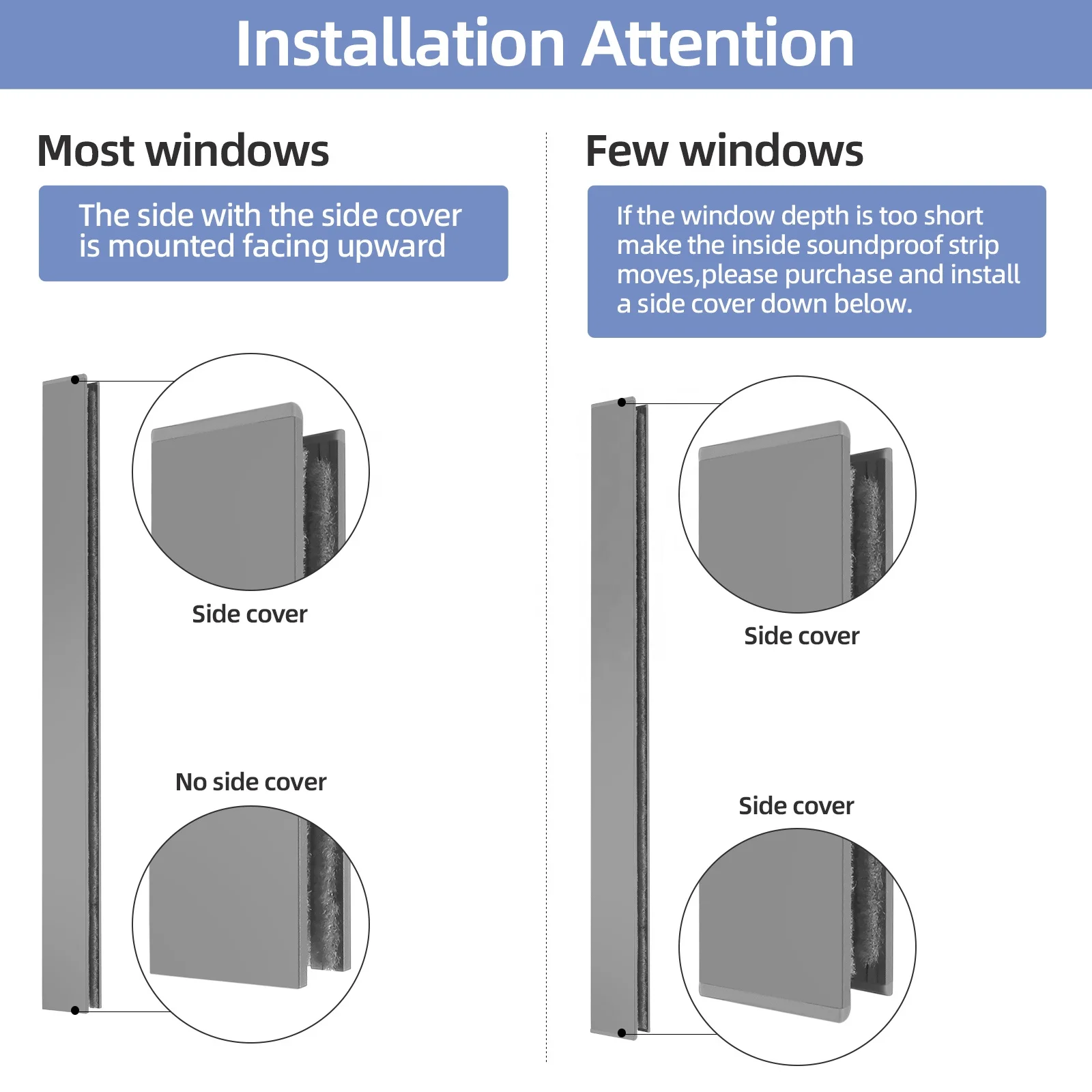 Installation Attention

Most windows

The side with the side cover is mounted facing upward

Side cover

No side cover

Few windows

If the window depth is too short make the inside soundproof strip moves,please purchase and install a side cover down below.

Side cover

Side cover