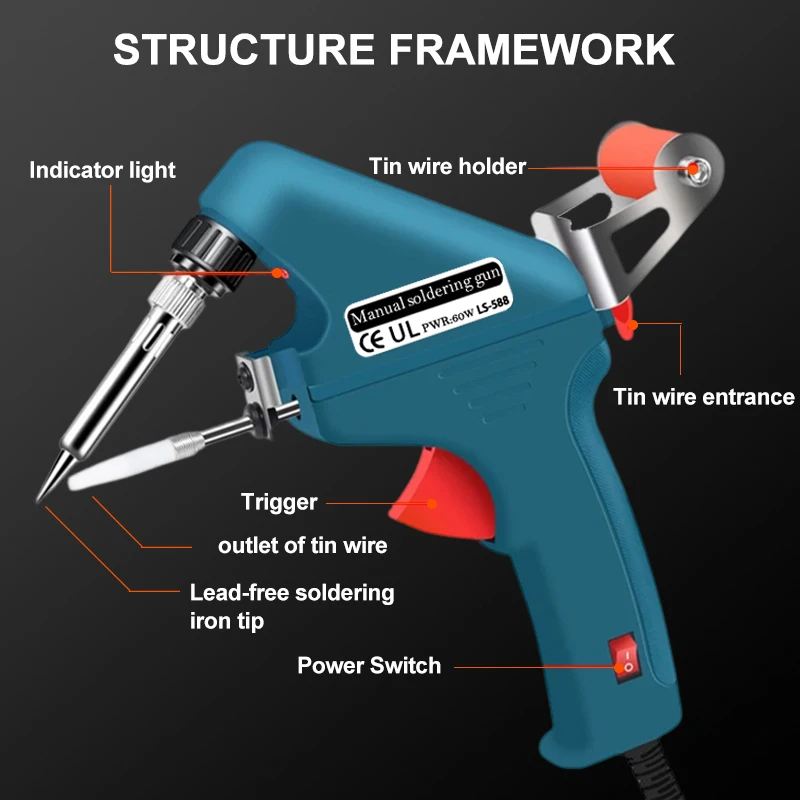 STRUCTURE FRAMEWORK

Indicator light

Tin wire holder

Manual soldering gun
CE UL PWR:60W LS-588

Tin wire entrance

Trigger

outlet of tin wire

Lead-free soldering iron tip

Power Switch