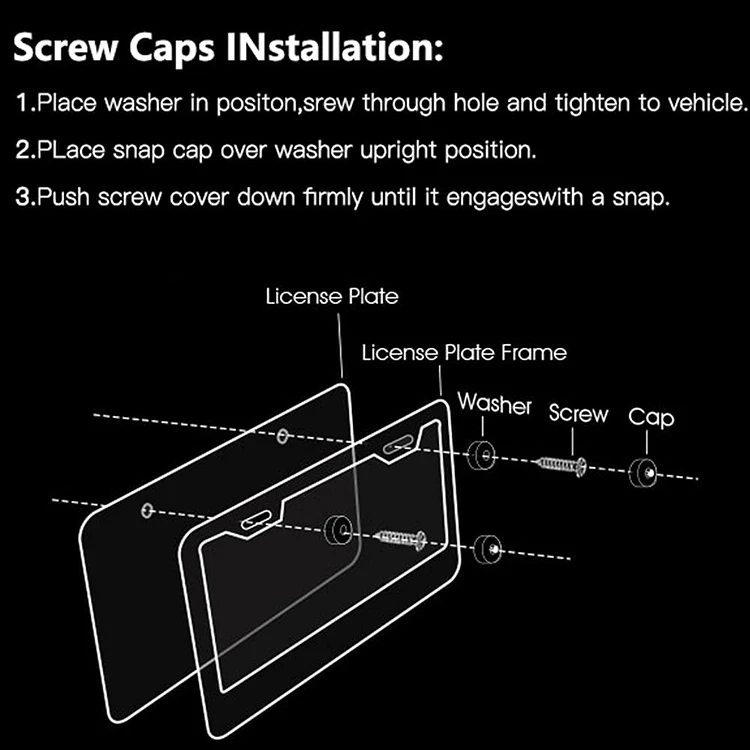 Screw Caps INstallation:

1.Place washer in positon,srew through hole and tighten to vehicle.

2.PLace snap cap over washer upright position.

3.Push screw cover down firmly until it engageswith a snap.

License Plate

License Plate Frame

Washer

Screw

Cap