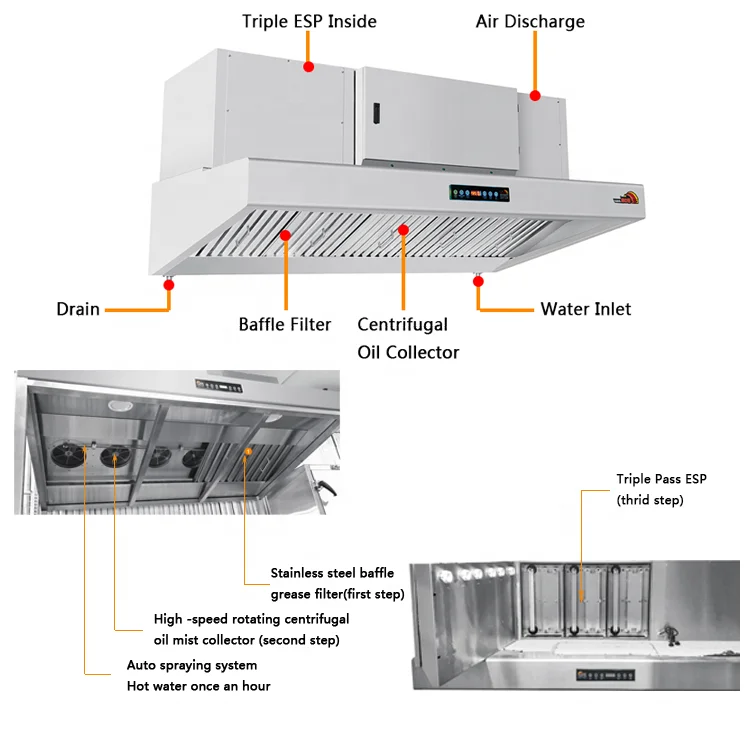 Triple ESP Inside

Air Discharge

Drain

Baffle Filter

Centrifugal Oil Collector

Water Inlet

Triple Pass ESP (thrid step)

Stainless steel baffle grease filter(first step)

High -speed rotating centrifugal oil mist collector (second step)

Auto spraying system
Hot water once an hour