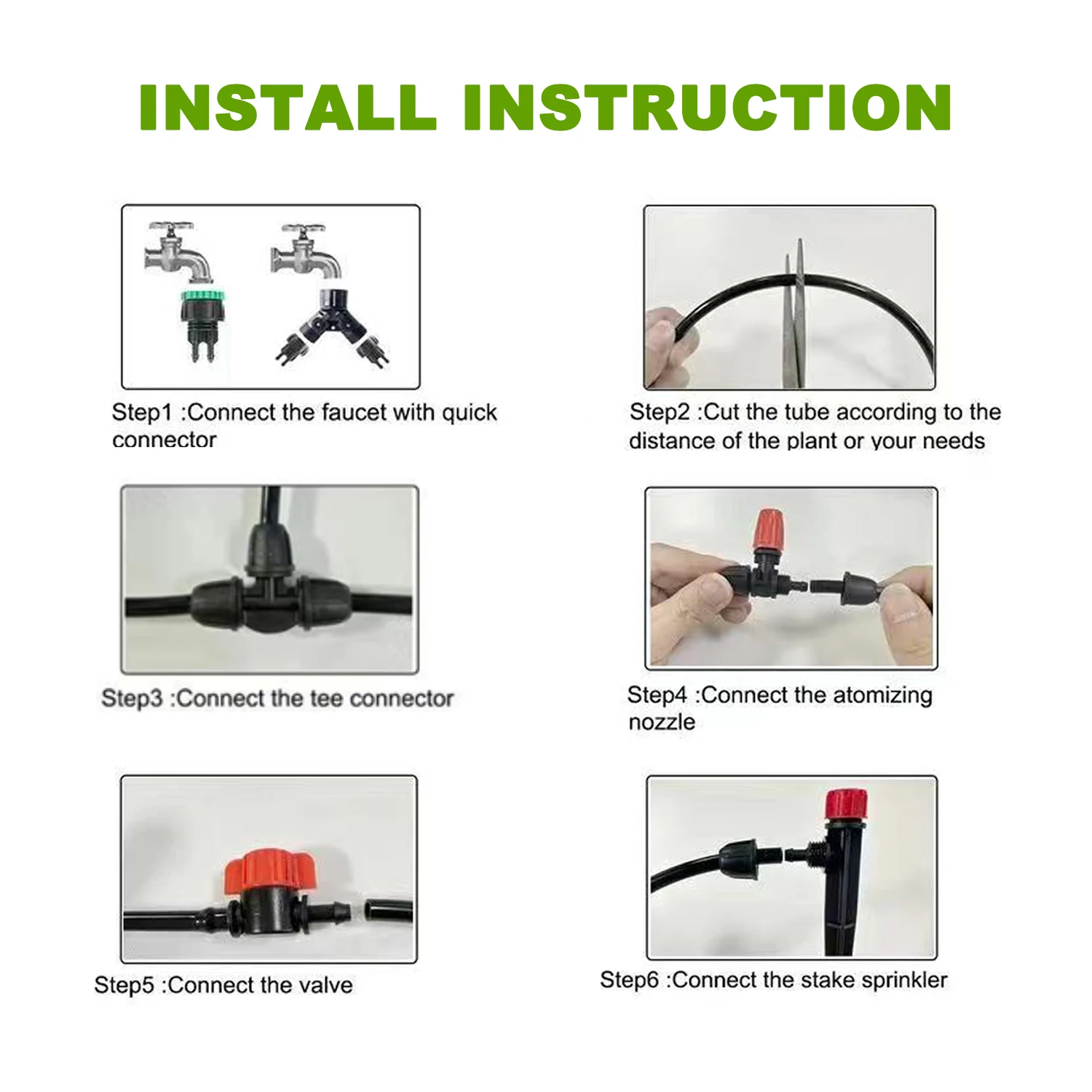 INSTALL INSTRUCTION

Step1 :Connect the faucet with quick connector

Step2 :Cut the tube according to the distance of the plant or your needs

Step3 :Connect the tee connector

Step4 :Connect the atomizing nozzle

Step5 :Connect the valve

Step6 :Connect the stake sprinkler