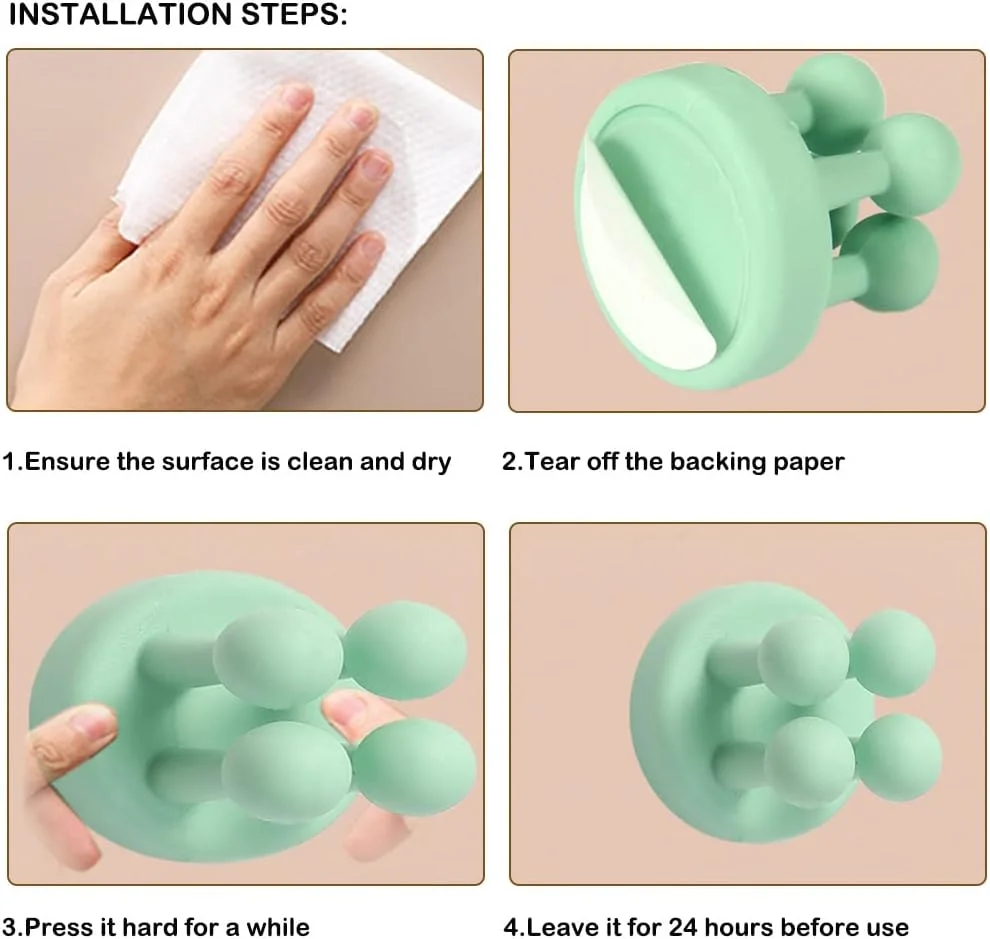 INSTALLATION STEPS:

1.Ensure the surface is clean and dry

2.Tear off the backing paper

3.Press it hard for a while

4.Leave it for 24 hours before use