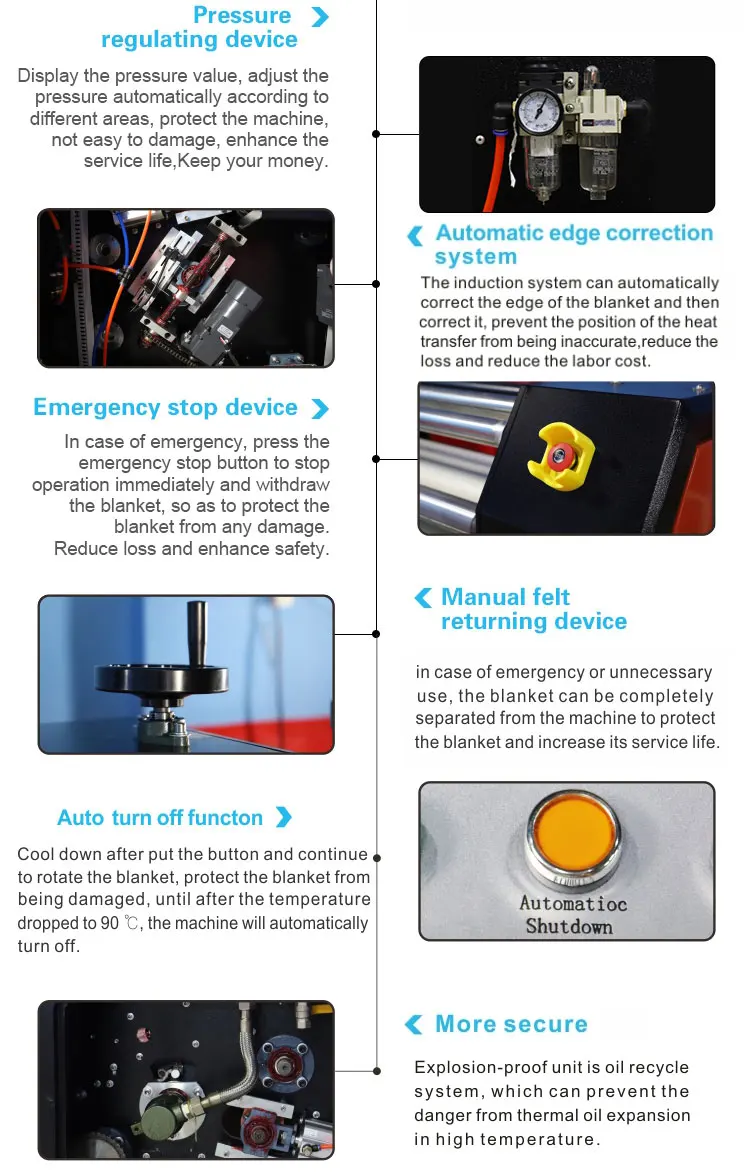 Pressure regulating device

Display the pressure value, adjust the pressure automatically according to different areas, protect the machine, not easy to damage, enhance the service life,Keep your money.

Automatic edge correction system

The induction system can automatically correct the edge of the blanket and then correct it, prevent the position of the heat transfer from being inaccurate,reduce the loss and reduce the labor cost.

Emergency stop device

In case of emergency, press the emergency stop button to stop operation immediately and withdraw the blanket, so as to protect the blanket from any damage. Reduce loss and enhance safety.

Manual felt returning device

in case of emergency or unnecessary use, the blanket can be completely separated from the machine to protect the blanket and increase its service life.

Auto turn off functon

Cool down after put the button and continue to rotate the blanket, protect the blanket from being damaged, until after the temperature dropped to 90 ℃, the machine will automatically turn off.

Automatioc Shutdown

More secure

Explosion-proof unit is oil recycle system, which can prevent the danger from thermal oil expansion in high temperature.