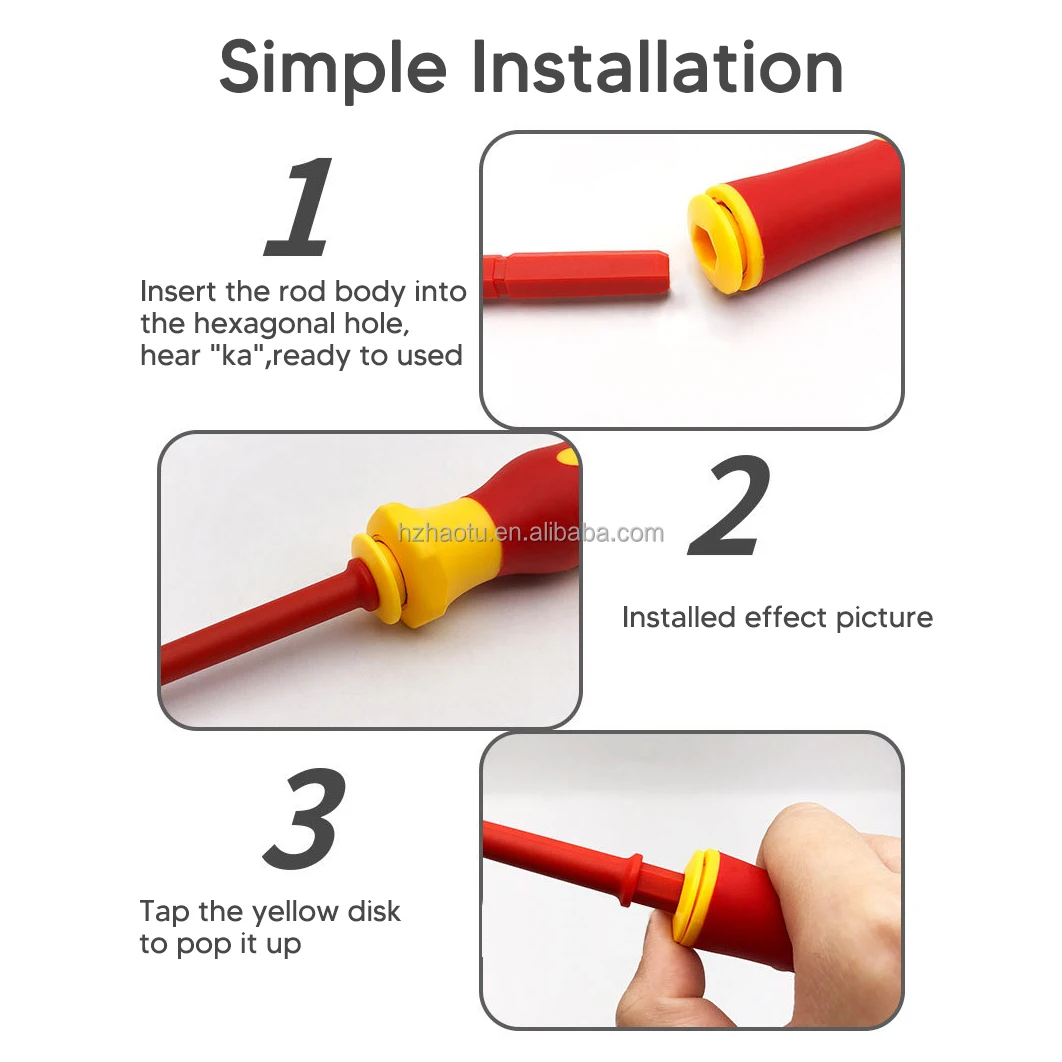 Simple Installation

1

Insert the rod body into the hexagonal hole, hear "ka",ready to used

hzhaotu.en.alibaba.com

2

Installed effect picture

3

Tap the yellow disk to pop it up