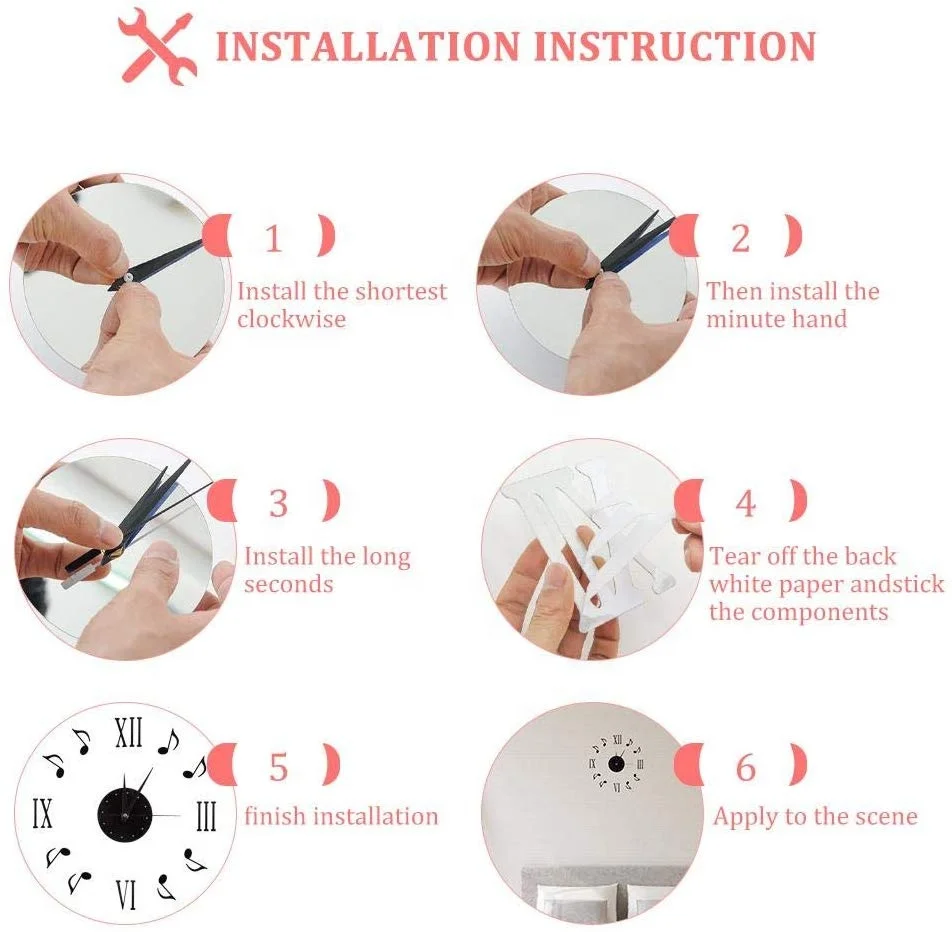 INSTALLATION INSTRUCTION

1

Install the shortest clockwise

2

Then install the minute hand

3

Install the long seconds

4

Tear off the back white paper andstick the components

XII
III
VI
IX

5

finish installation

XII
III
VI
IX

6

Apply to the scene