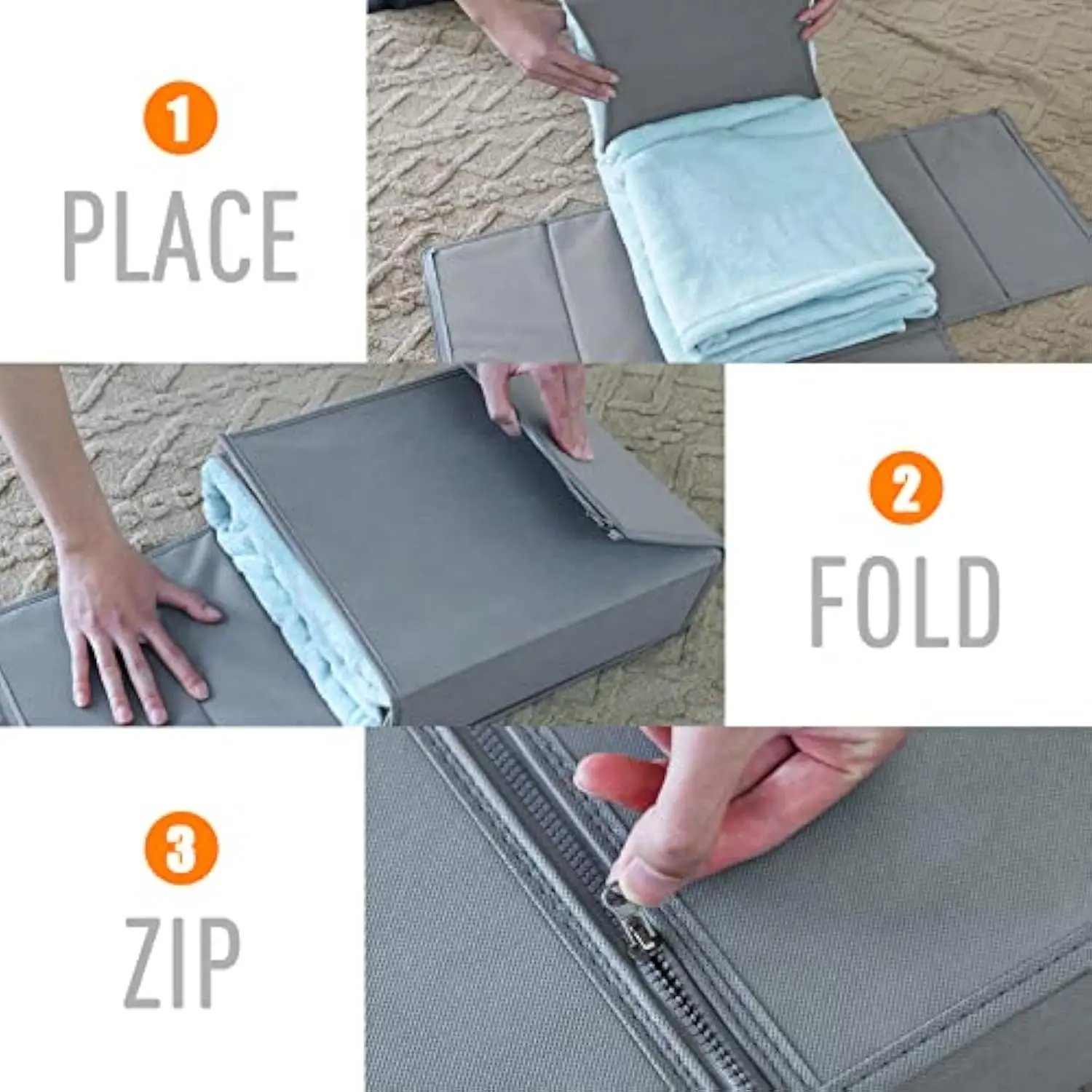 1
PLACE

2
FOLD

3
ZIP