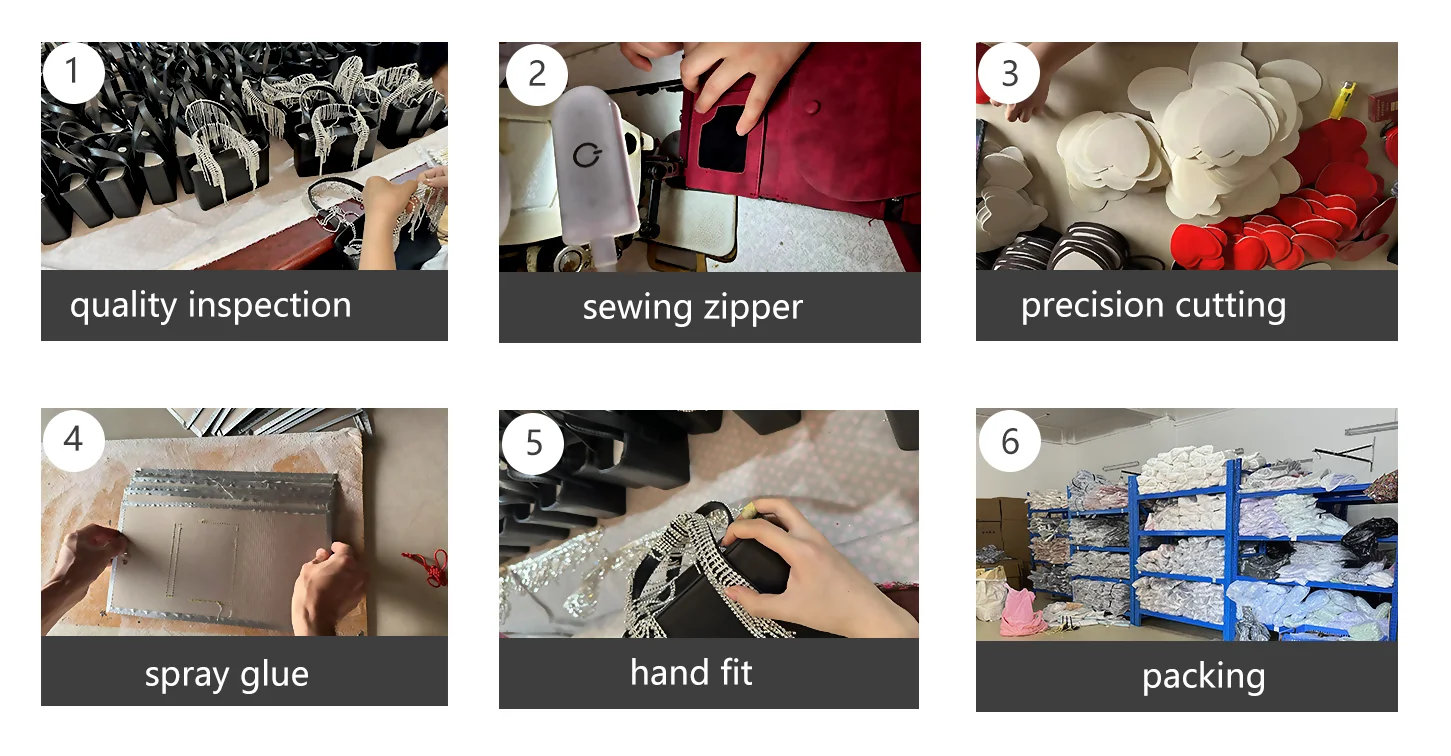 1
quality inspection

2
sewing zipper

3
precision cutting

4
spray glue

5
hand fit

6
packing