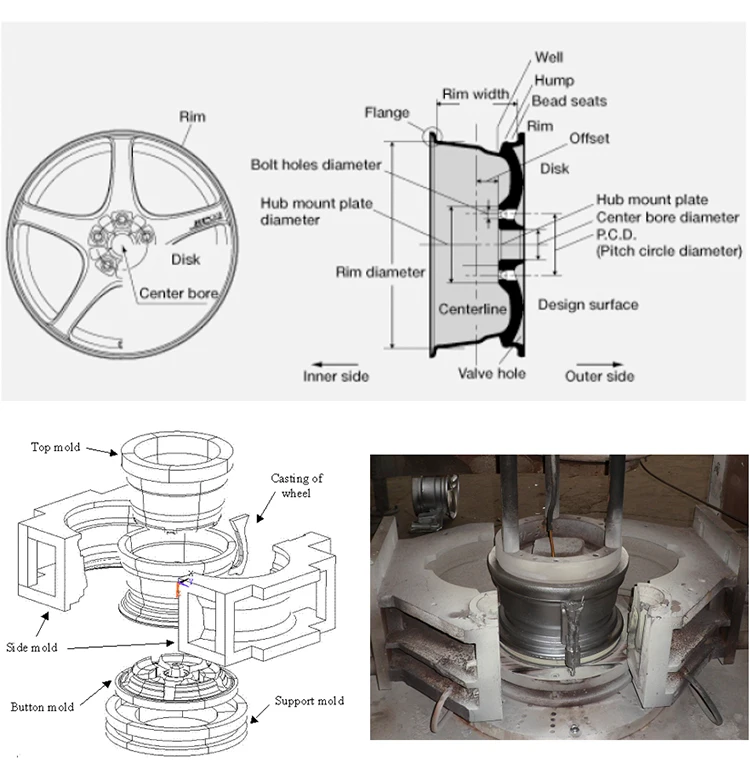 Rim

Disk

Center bore

Well
Hump
Rim width
Bead seats
Flange
Rim
Offset
Bolt holes diameter
Disk
Hub mount plate diameter
Hub mount plate
Center bore diameter
P.C.D.
(Pitch circle diameter)
Rim diameter
Centerline
Design surface
Inner side
Valve hole
Outer side

Top mold
Casting of wheel
Side mold
Button mold
Support mold