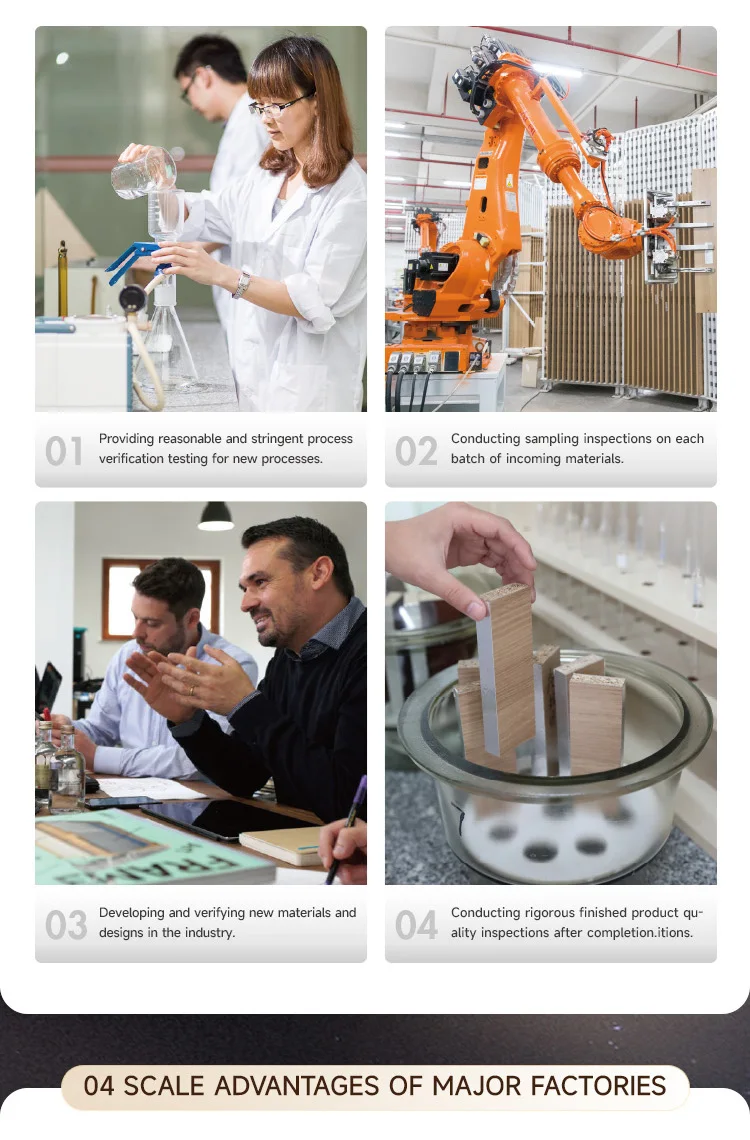 01 Providing reasonable and stringent process verification testing for new processes.

02 Conducting sampling inspections on each batch of incoming materials.

FRAME

03 Developing and verifying new materials and designs in the industry.

04 Conducting rigorous finished product quality inspections after completion.itions.

04 SCALE ADVANTAGES OF MAJOR FACTORIES