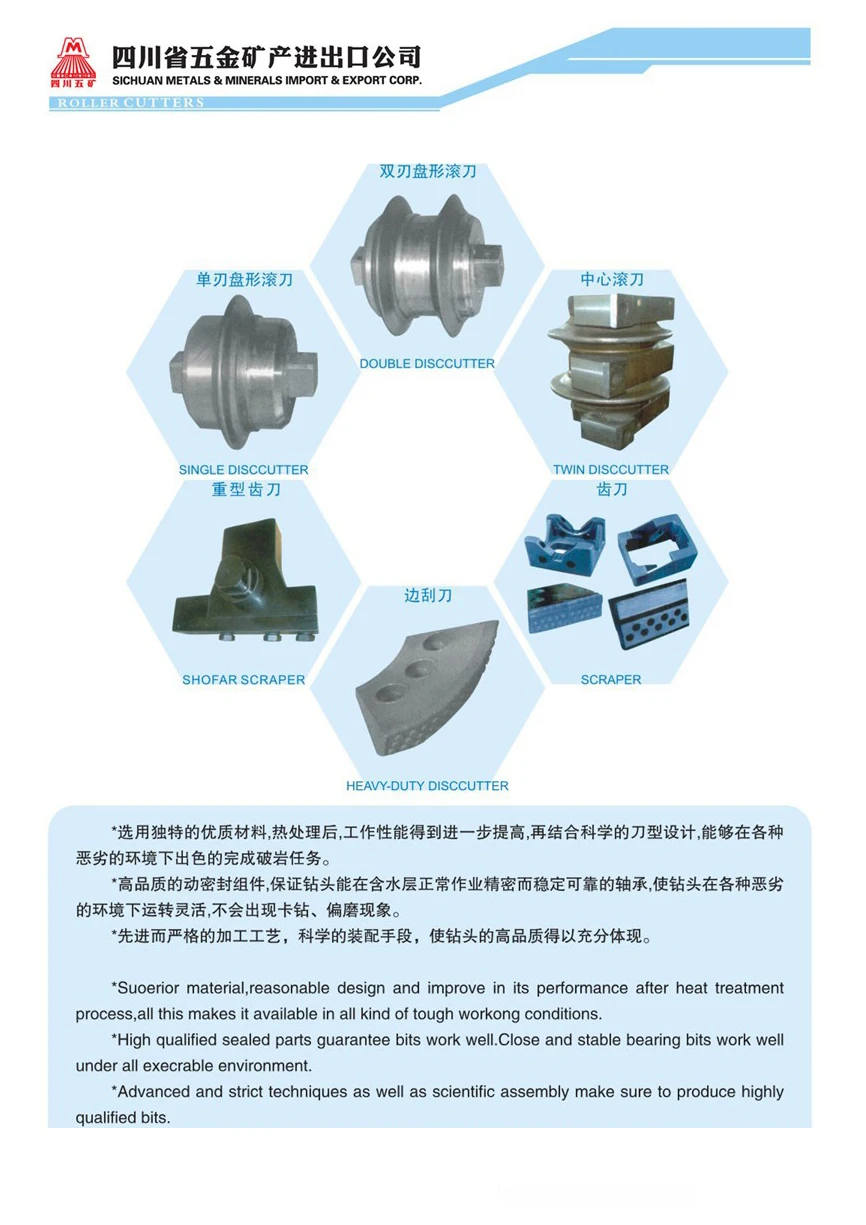 四川五矿

四川省五金矿产进出口公司
SICHUAN METALS & MINERALS IMPORT & EXPORT CORP.

ROLLER CUTTERS

双刃盘形滚刀
DOUBLE DISCCUTTER

单刃盘形滚刀
SINGLE DISCCUTTER

中心滚刀
TWIN DISCCUTTER

重型齿刀
SHOFAR SCRAPER

齿刀
SCRAPER

边刮刀
HEAVY-DUTY DISCCUTTER

*选用独特的优质材料,热处理后,工作性能得到进一步提高,再结合科学的刀型设计,能够在各种恶劣的环境下出色的完成破岩任务。

*高品质的动密封组件,保证钻头能在含水层正常作业精密而稳定可靠的轴承,使钻头在各种恶劣的环境下运转灵活,不会出现卡钻、偏磨现象。

*先进而严格的加工工艺，科学的装配手段，使钻头的高品质得以充分体现。

*Suoerior material,reasonable design and improve in its performance after heat treatment process,all this makes it available in all kind of tough workong conditions.

*High qualified sealed parts guarantee bits work well.Close and stable bearing bits work well under all execrable environment.

*Advanced and strict techniques as well as scientific assembly make sure to produce highly qualified bits.