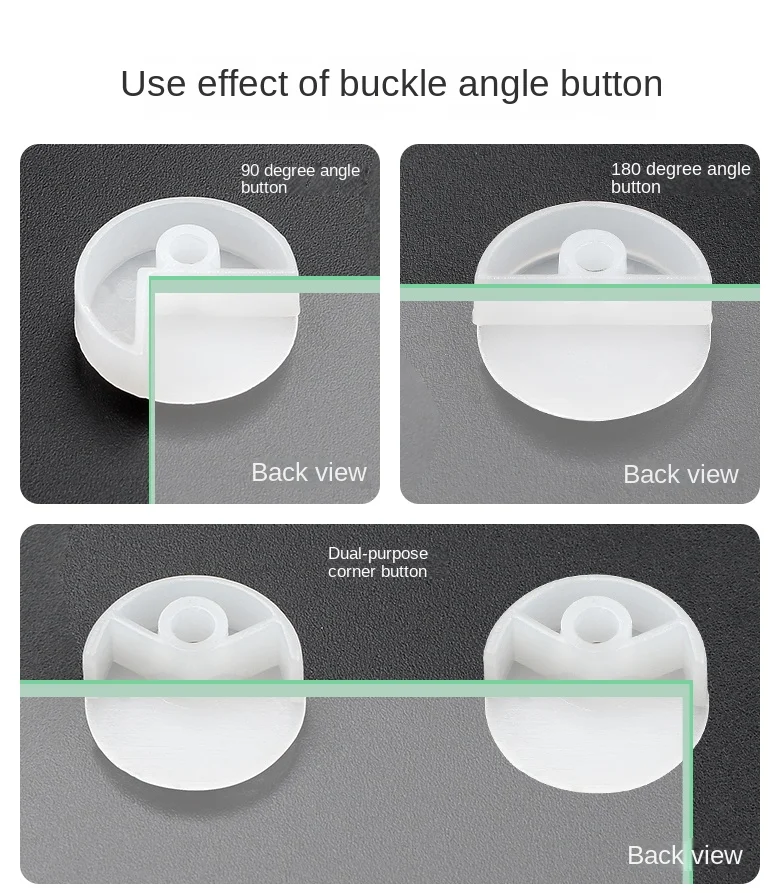 Use effect of buckle angle button

90 degree angle button

Back view

180 degree angle button

Back view

Dual-purpose corner button

Back view