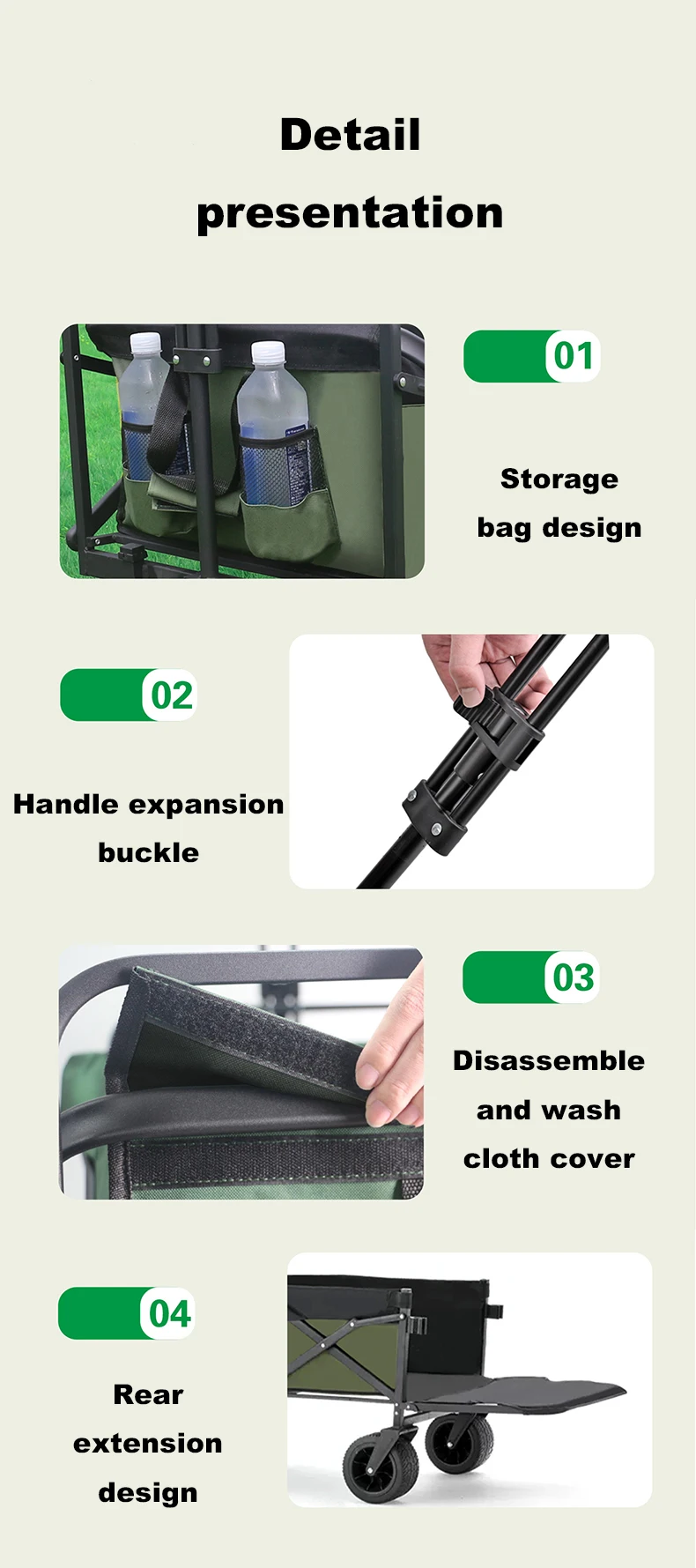 Detail presentation

01

Storage bag design

02

Handle expansion buckle

03

Disassemble and wash cloth cover

04

Rear extension design