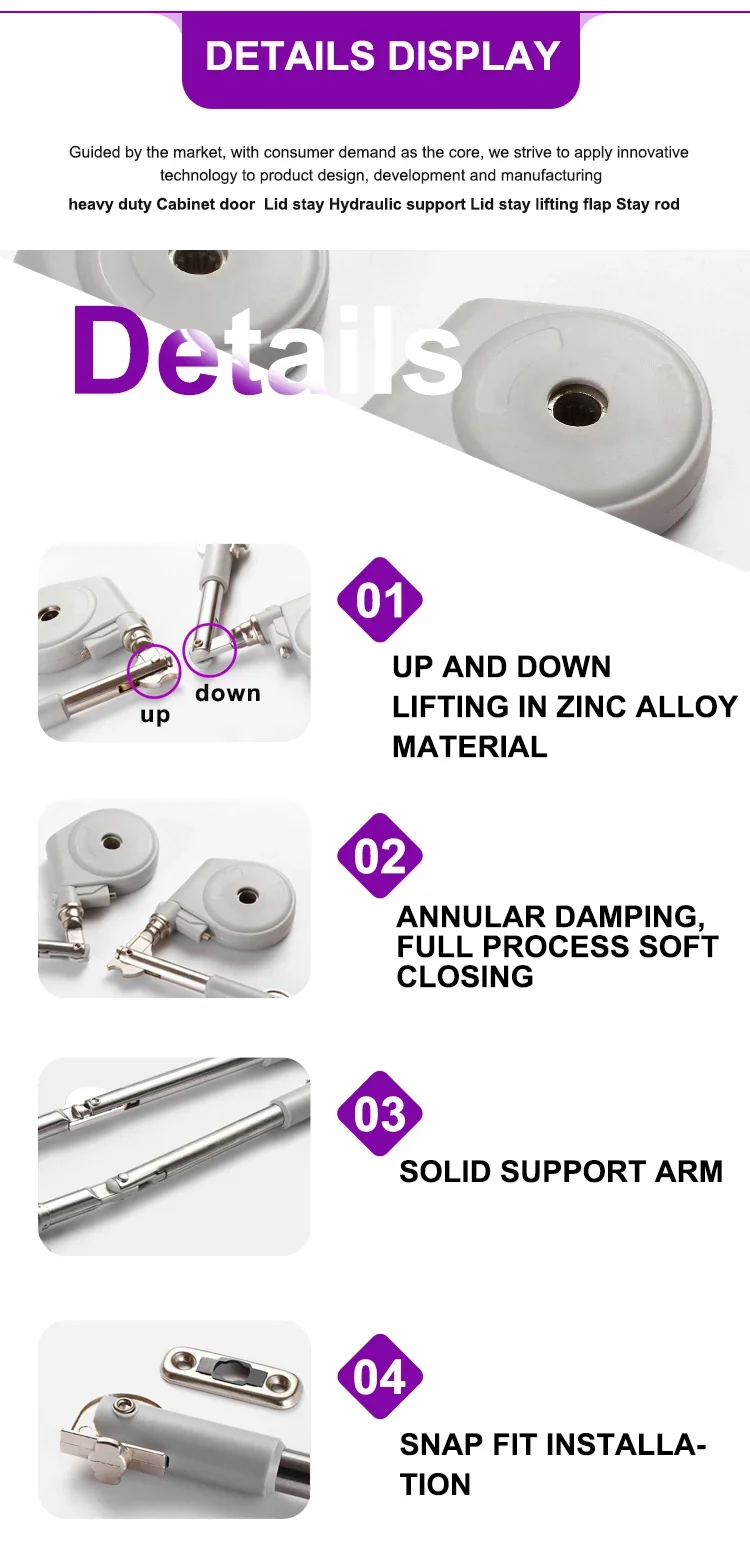 DETAILS DISPLAY

Guided by the market, with consumer demand as the core, we strive to apply innovative technology to product design, development and manufacturing

heavy duty Cabinet door Lid stay Hydraulic support Lid stay lifting flap Stay rod

Details

up down

01

UP AND DOWN LIFTING IN ZINC ALLOY MATERIAL

02

ANNULAR DAMPING, FULL PROCESS SOFT CLOSING

03

SOLID SUPPORT ARM

04

SNAP FIT INSTALLATION