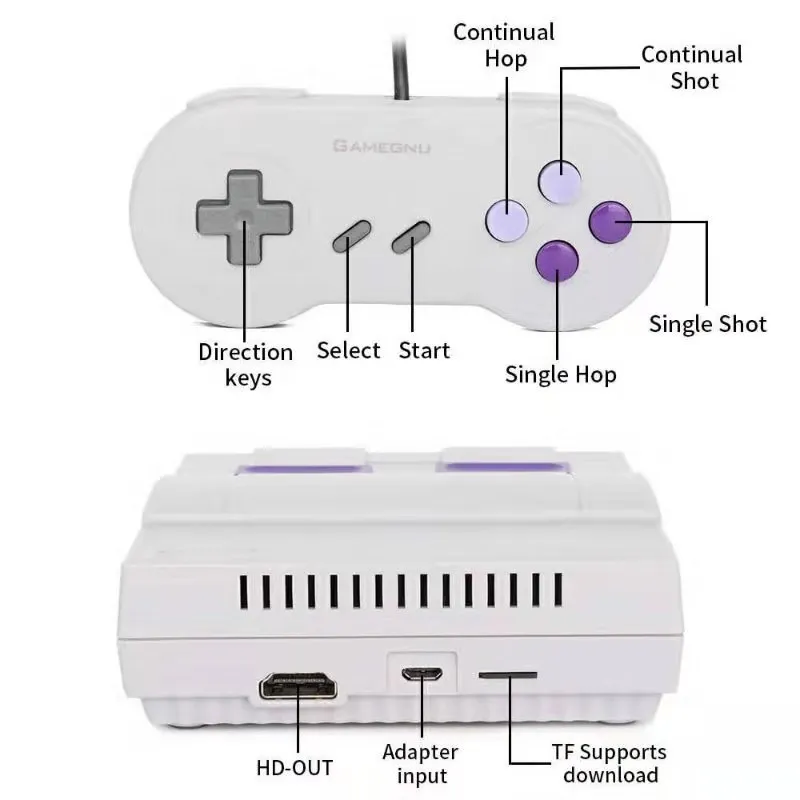 Continual Hop

Continual Shot

GAMEGNU

Single Shot

Direction keys

Select

Start

Single Hop

HD-OUT

Adapter input

TF Supports download