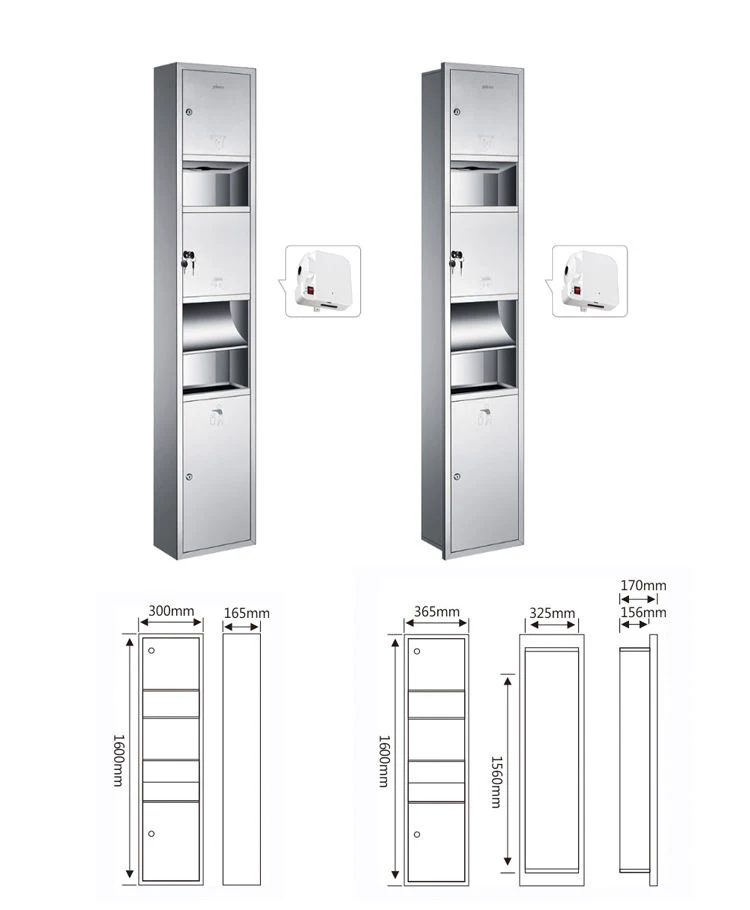 300mm
165mm
1600mm

365mm
325mm
170mm
156mm
1600mm
1560mm