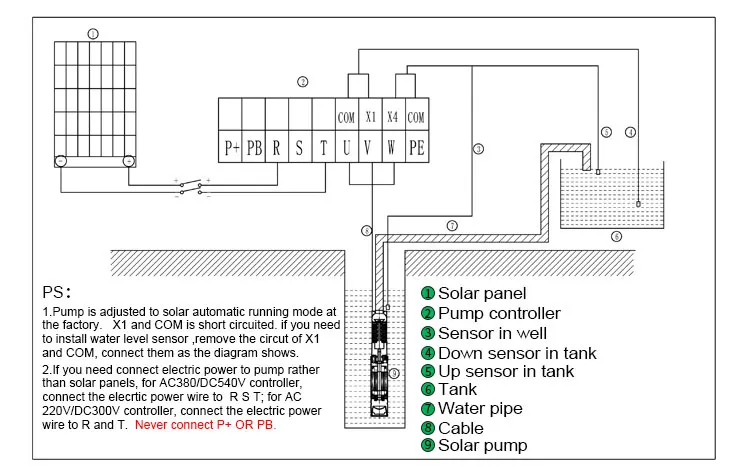 ①

②

COM X1 X4 COM

P+ PB R S T U V W PE

③ ⑤ ④

⑦

⑧

⑥

⑨

PS:

1.Pump is adjusted to solar automatic running mode at the factory. X1 and COM is short circuited. if you need to install water level sensor ,remove the circut of X1 and COM, connect them as the diagram shows.

2.If you need connect electric power to pump rather than solar panels, for AC380/DC540V controller, connect the elecrtic power wire to R S T; for AC 220V/DC300V controller, connect the electric power wire to R and T. Never connect P+ OR PB.

① Solar panel
② Pump controller
③ Sensor in well
④ Down sensor in tank
⑤ Up sensor in tank
⑥ Tank
⑦ Water pipe
⑧ Cable
⑨ Solar pump