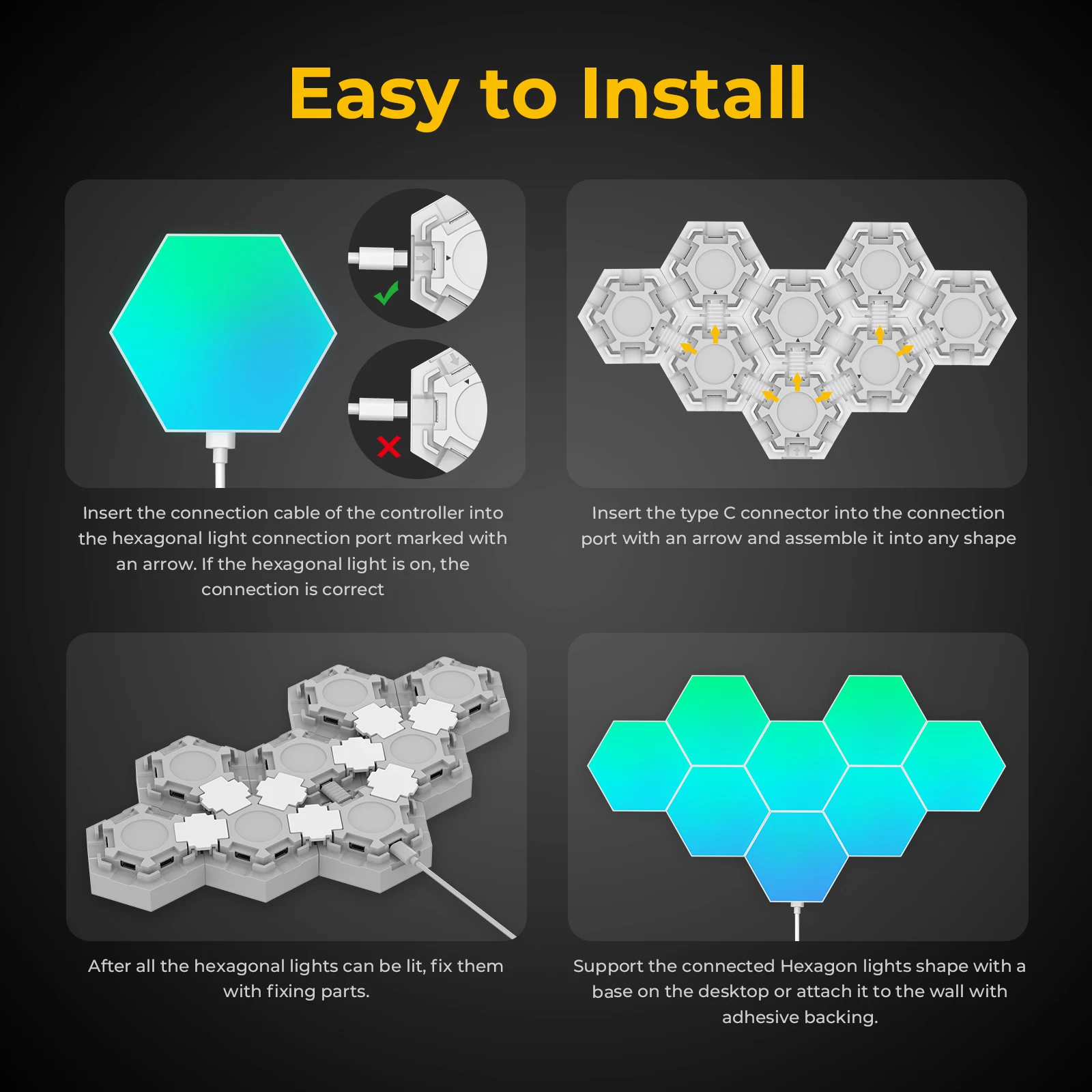 Easy to Install

Insert the connection cable of the controller into the hexagonal light connection port marked with an arrow. If the hexagonal light is on, the connection is correct

Insert the type C connector into the connection port with an arrow and assemble it into any shape

After all the hexagonal lights can be lit, fix them with fixing parts.

Support the connected Hexagon lights shape with a base on the desktop or attach it to the wall with adhesive backing.