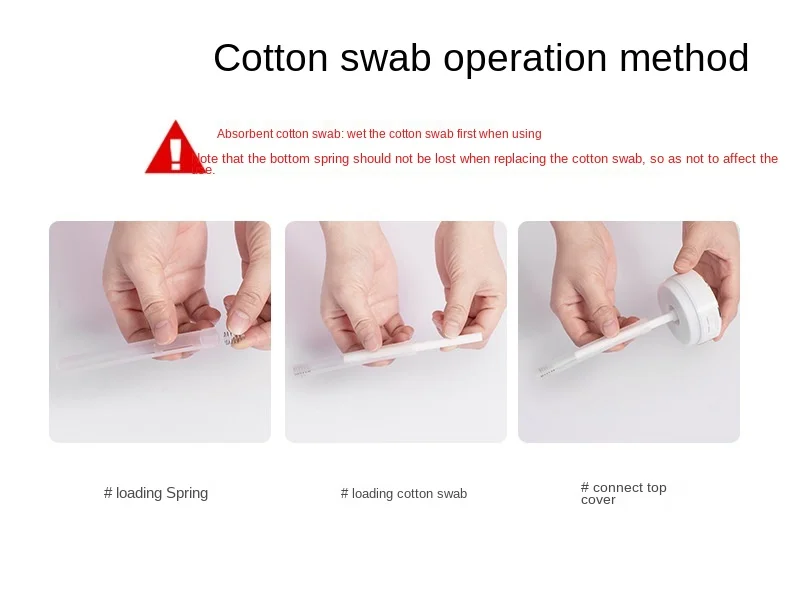 Cotton swab operation method

Absorbent cotton swab: wet the cotton swab first when using

Note that the bottom spring should not be lost when replacing the cotton swab, so as not to affect the use.

# loading Spring

# loading cotton swab

# connect top cover