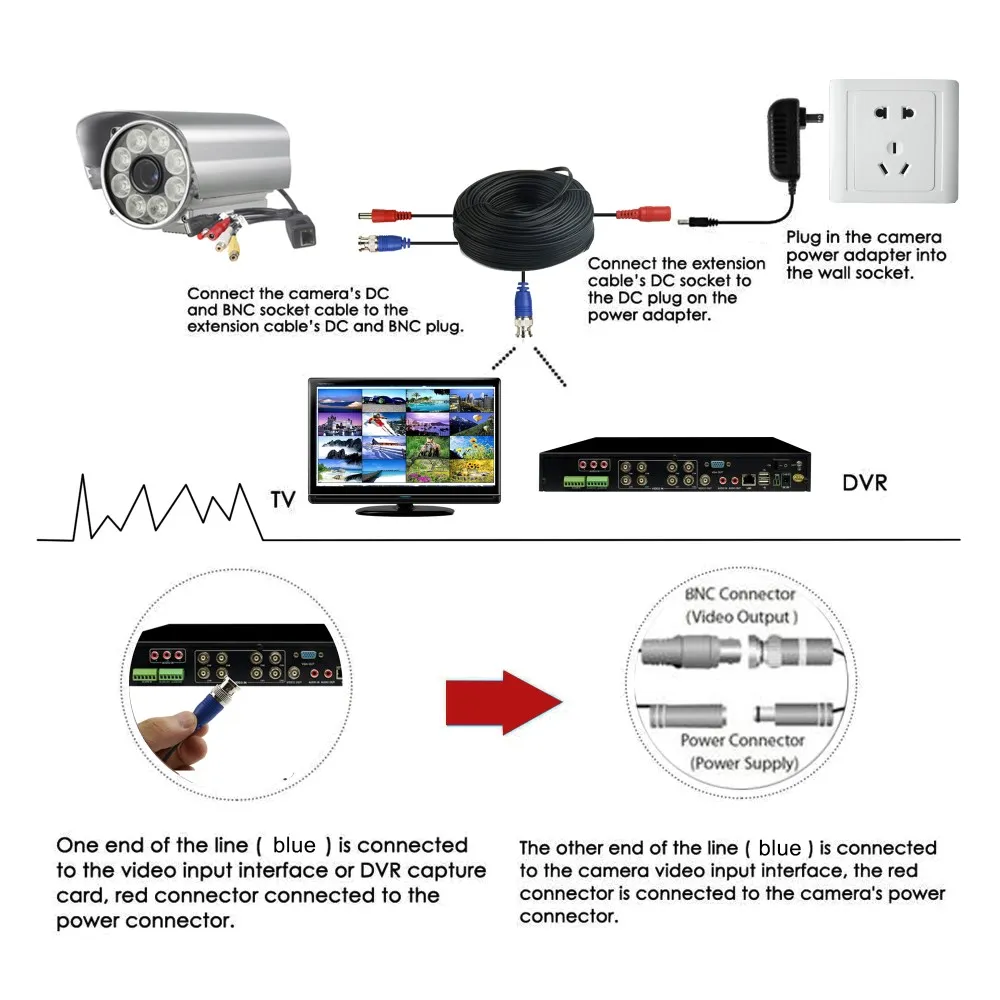 Connect the camera's DC and BNC socket cable to the extension cable's DC and BNC plug.

Connect the extension cable's DC socket to the DC plug on the power adapter.

Plug in the camera power adapter into the wall socket.

TV

DVR

BNC Connector
(Video Output)

Power Connector
(Power Supply)

One end of the line ( blue ) is connected to the video input interface or DVR capture card, red connector connected to the power connector.

The other end of the line ( blue ) is connected to the camera video input interface, the red connector is connected to the camera's power connector.