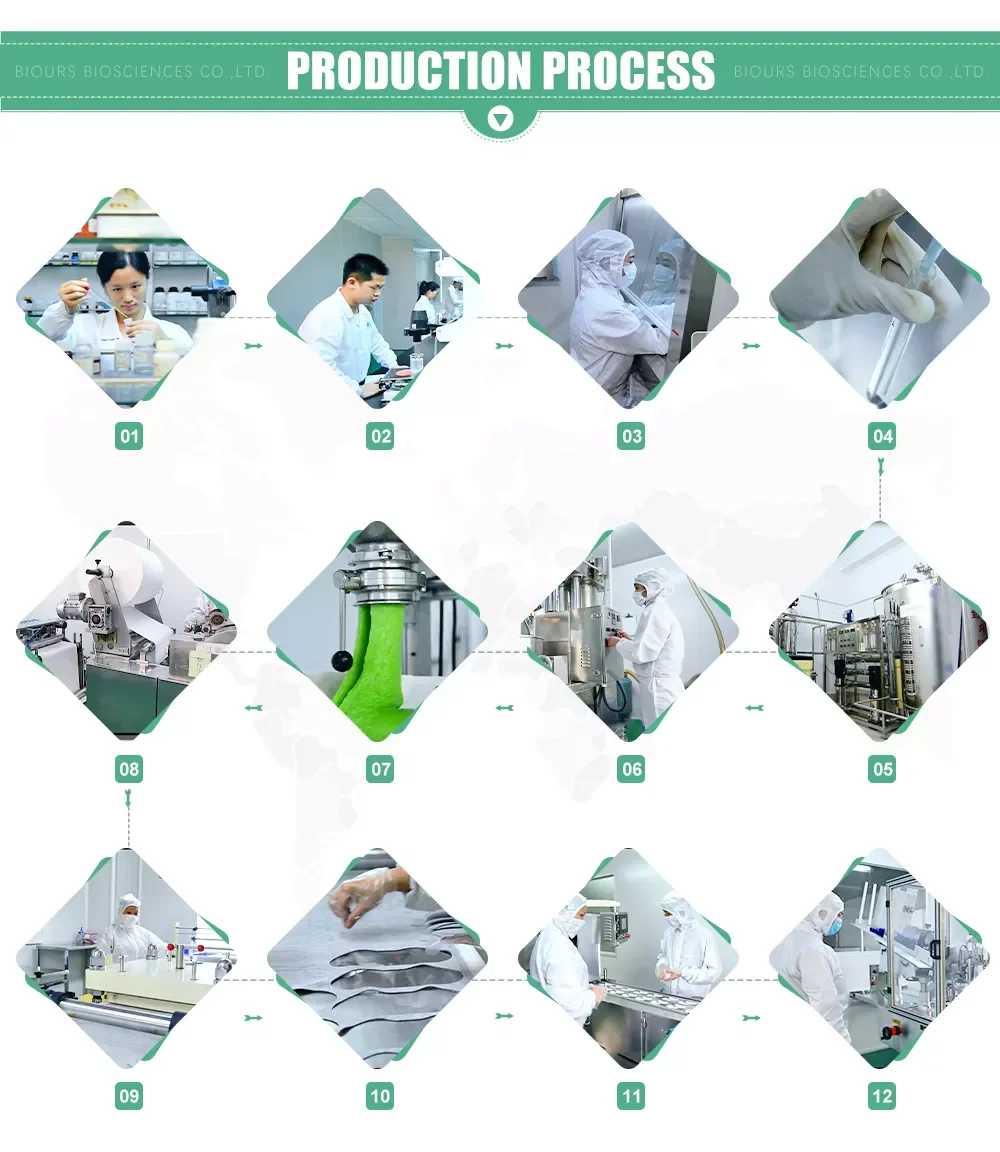 BIOURS BIOSCIENCES CO.,LTD. PRODUCTION PROCESS BIOURS BIOSCIENCES CO.,LTD.

01 02 03 04

08 07 06 05

09 10 11 12