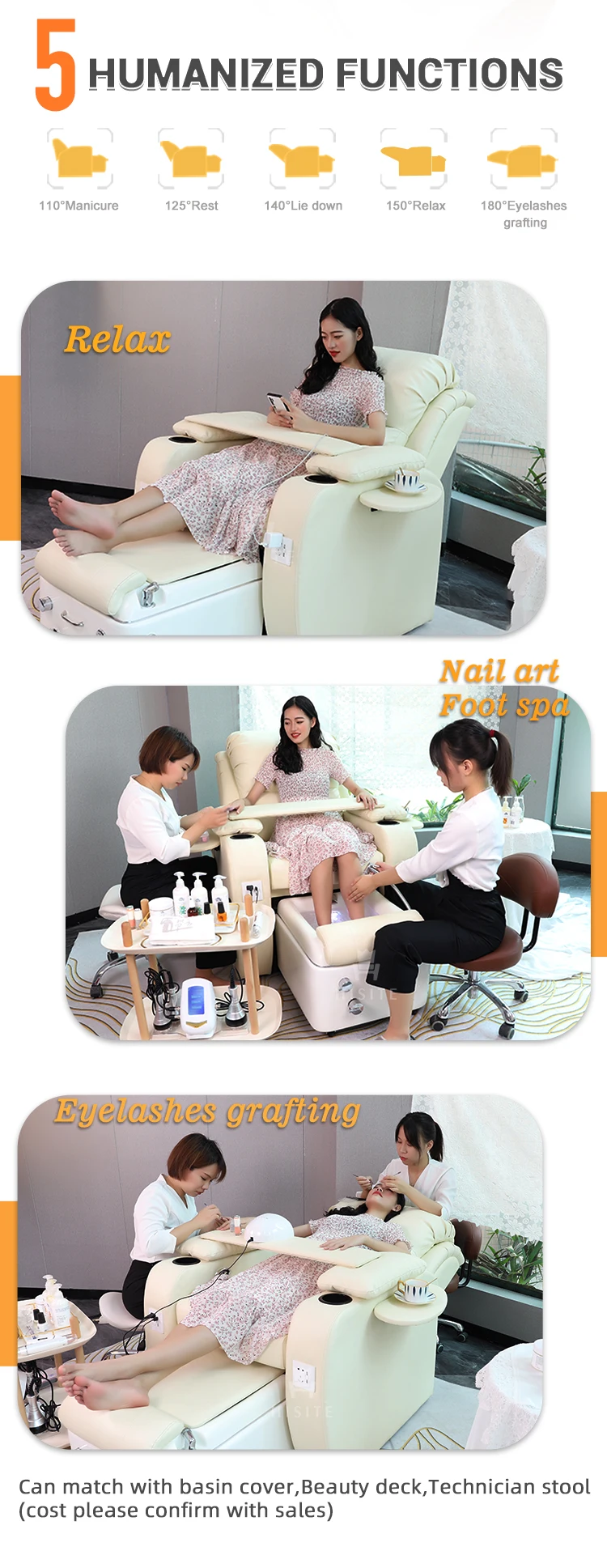 5 HUMANIZED FUNCTIONS

110°Manicure

125°Rest

140°Lie down

150°Relax

180°Eyelashes grafting

Relax

Nail art
Foot spa

Eyelashes grafting

Can match with basin cover,Beauty deck,Technician stool (cost please confirm with sales)